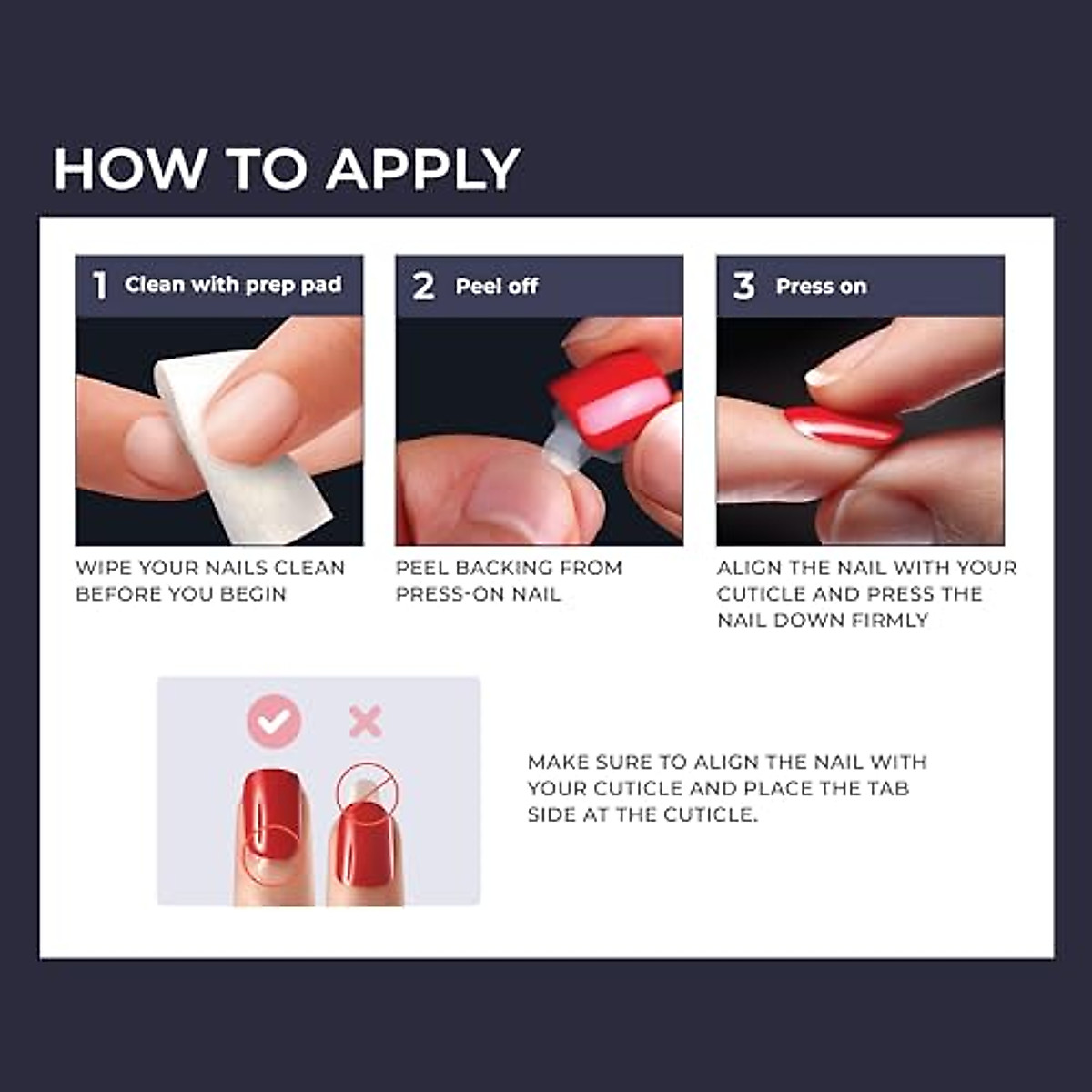 HOW TO APPLY

1 Clean with prep pad

WIPE YOUR NAILS CLEAN BEFORE YOU BEGIN

2 Peel off

PEEL BACKING FROM PRESS-ON NAIL

3 Press on

ALIGN THE NAIL WITH YOUR CUTICLE AND PRESS THE NAIL DOWN FIRMLY

MAKE SURE TO ALIGN THE NAIL WITH YOUR CUTICLE AND PLACE THE TAB SIDE AT THE CUTICLE.