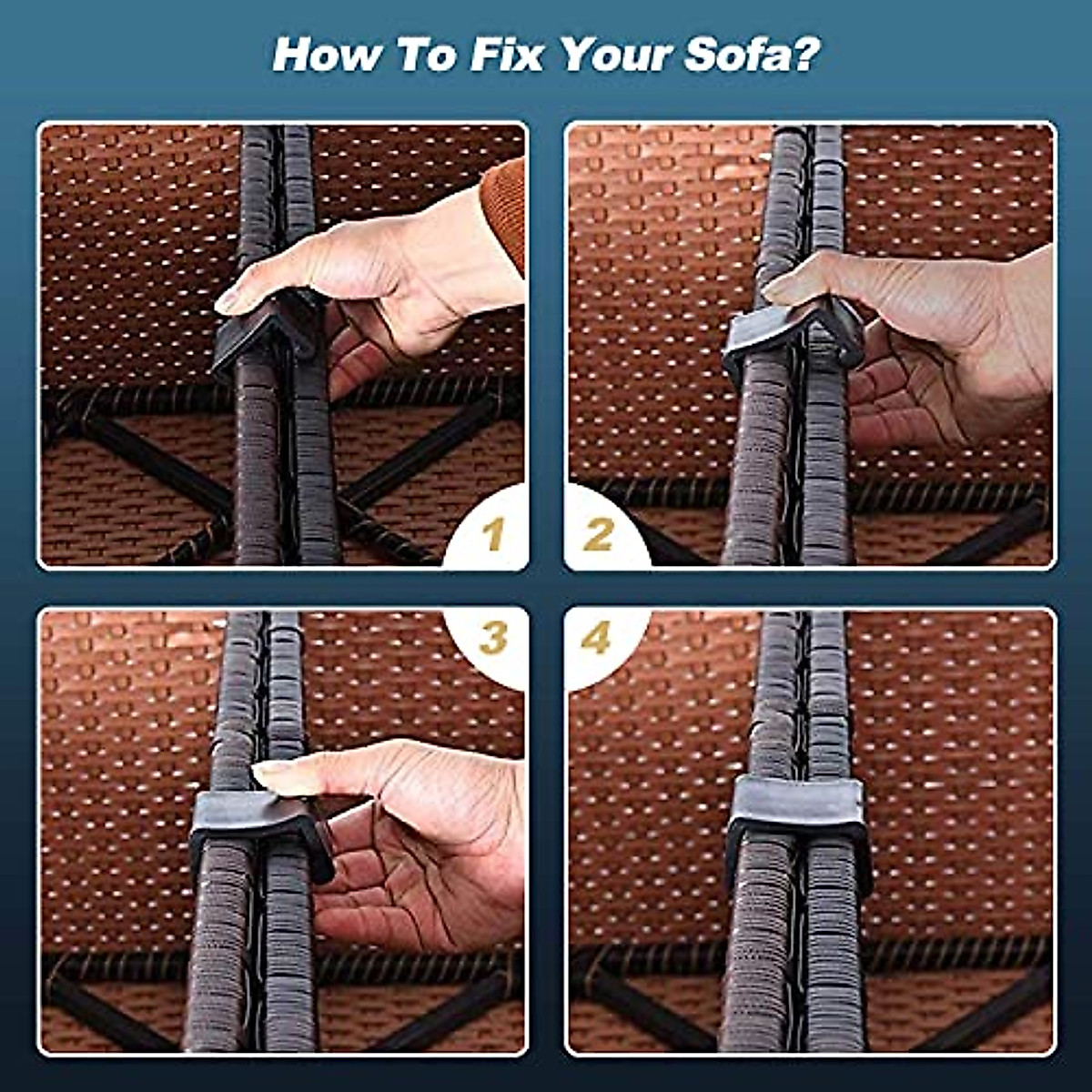 How To Fix Your Sofa?

1

2

3

4