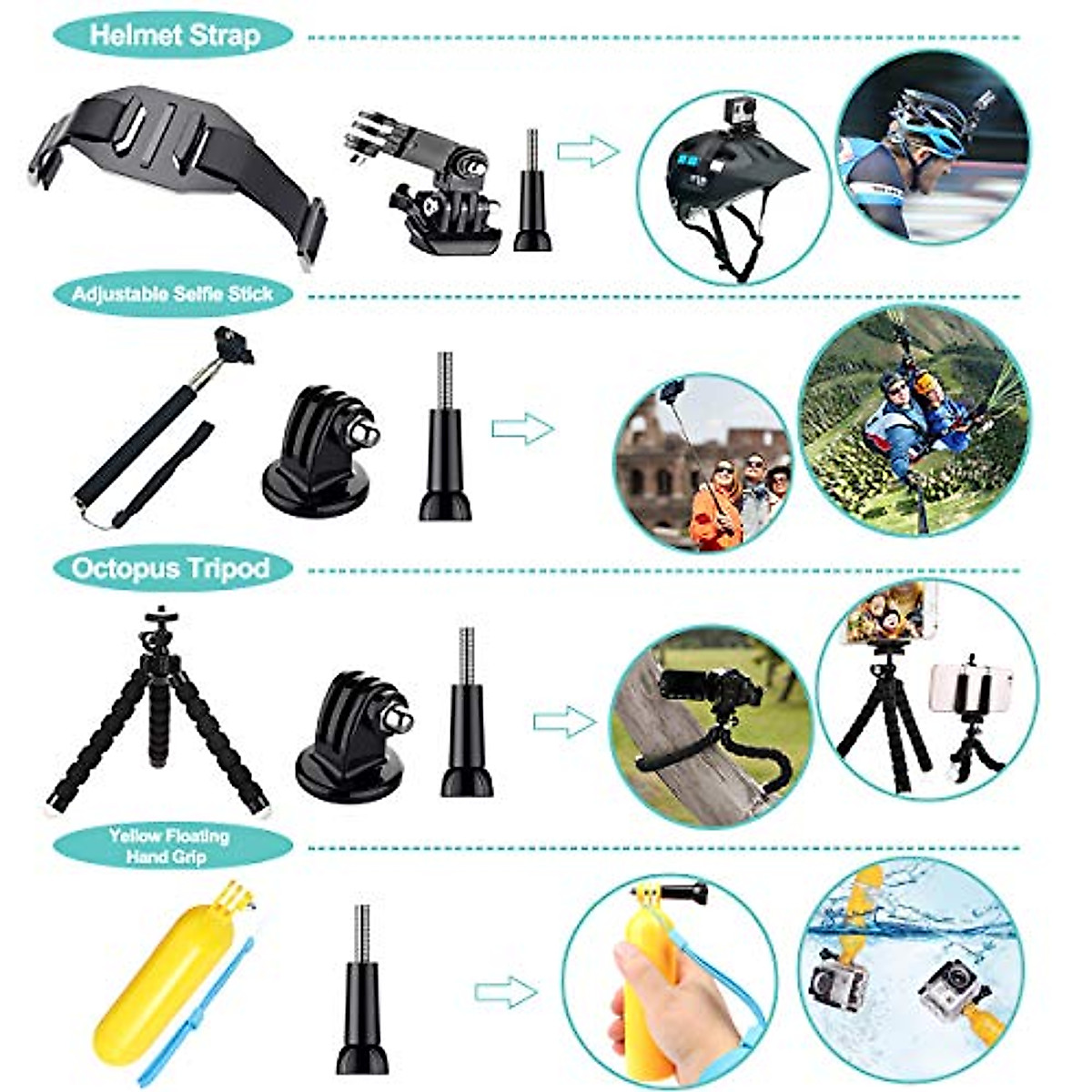 Helmet Strap

Adjustable Selfie Stick

Octopus Tripod

Yellow Floating Hand Grip