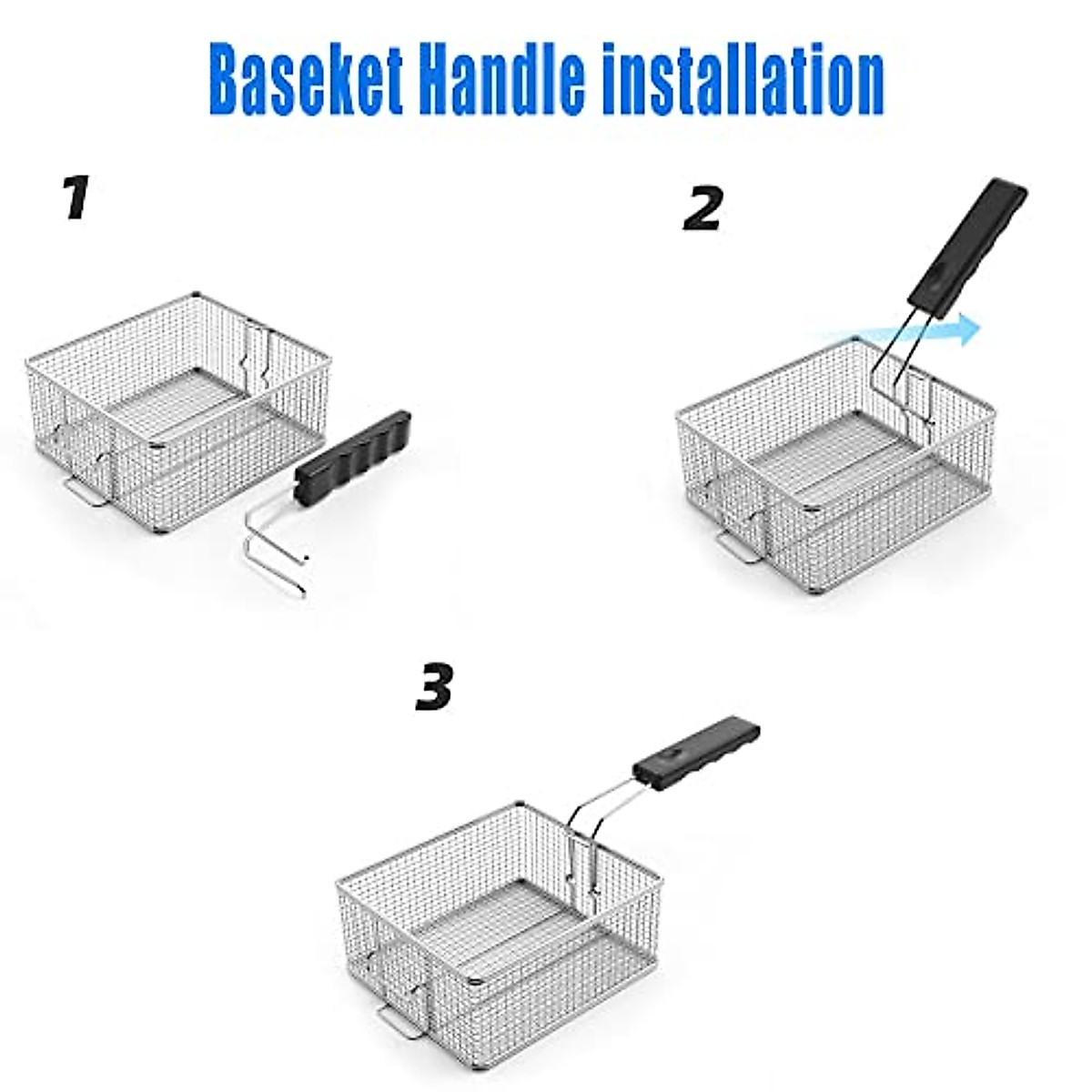 Baseket Handle installation

1

2

3