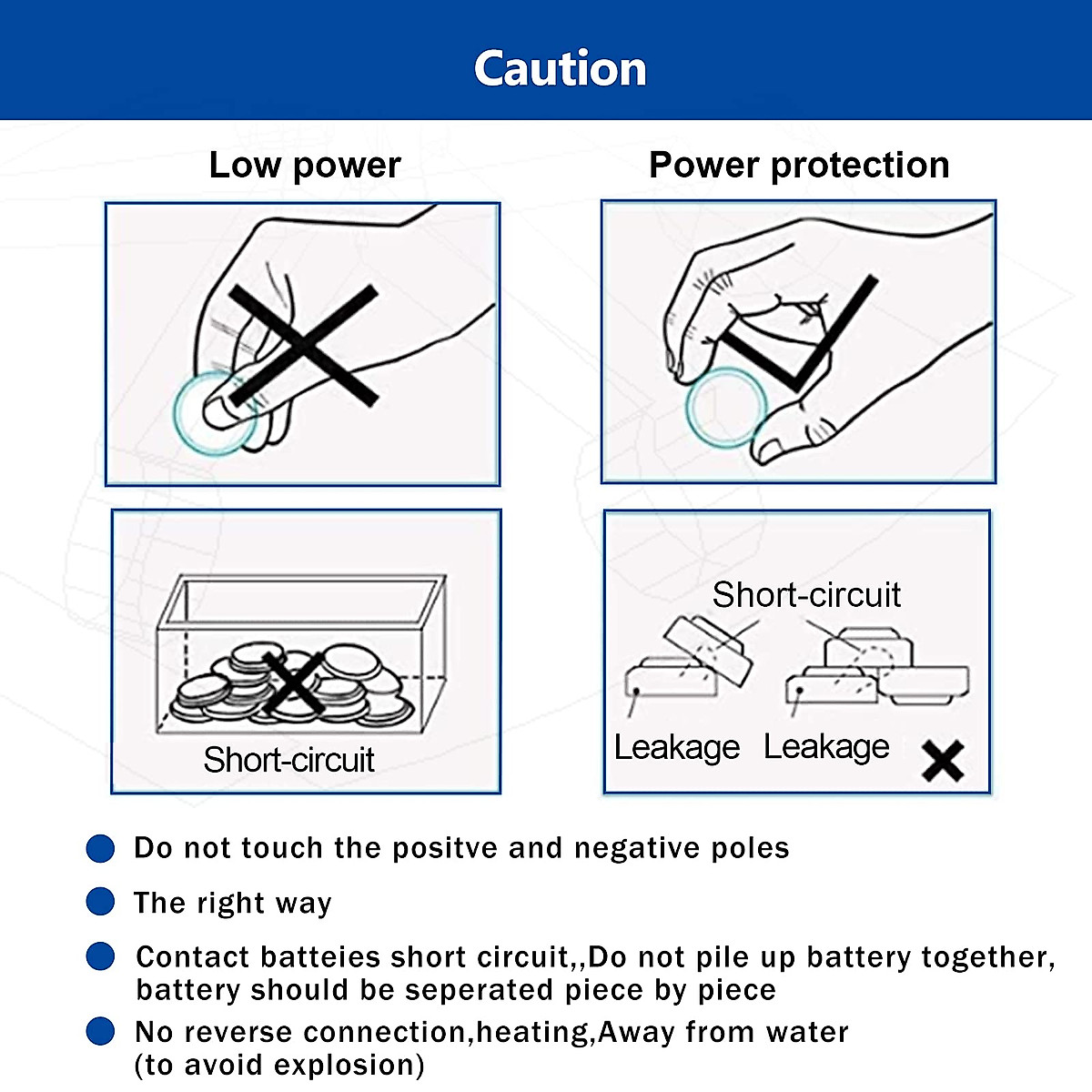 Caution

Low power

Power protection

Short-circuit

Short-circuit

Leakage Leakage

Do not touch the positve and negative poles

The right way

Contact batteies short circuit,,Do not pile up battery together, battery should be seperated piece by piece

No reverse connection,heating,Away from water (to avoid explosion)