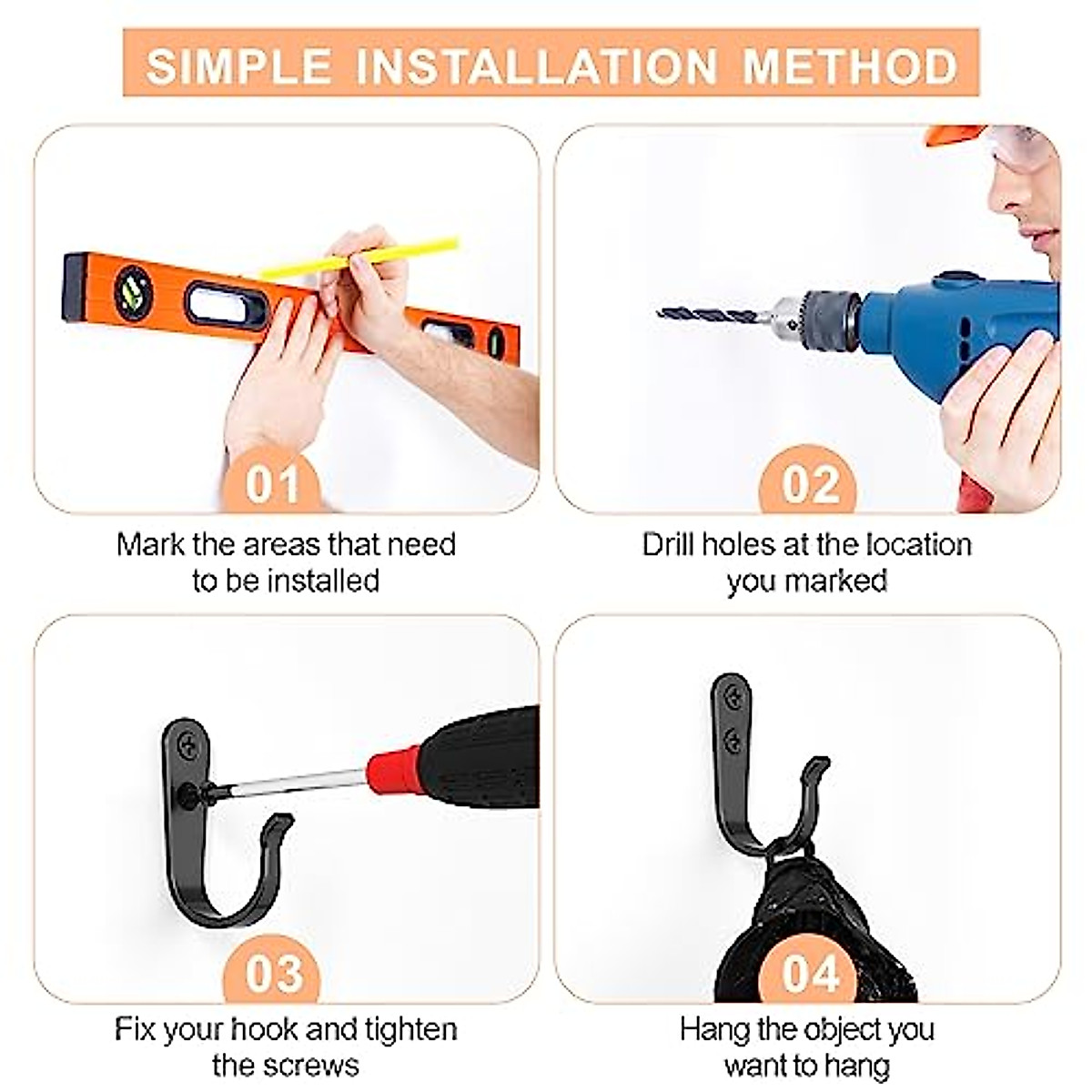 SIMPLE INSTALLATION METHOD

01

Mark the areas that need to be installed

02

Drill holes at the location you marked

03

Fix your hook and tighten the screws

04

Hang the object you want to hang