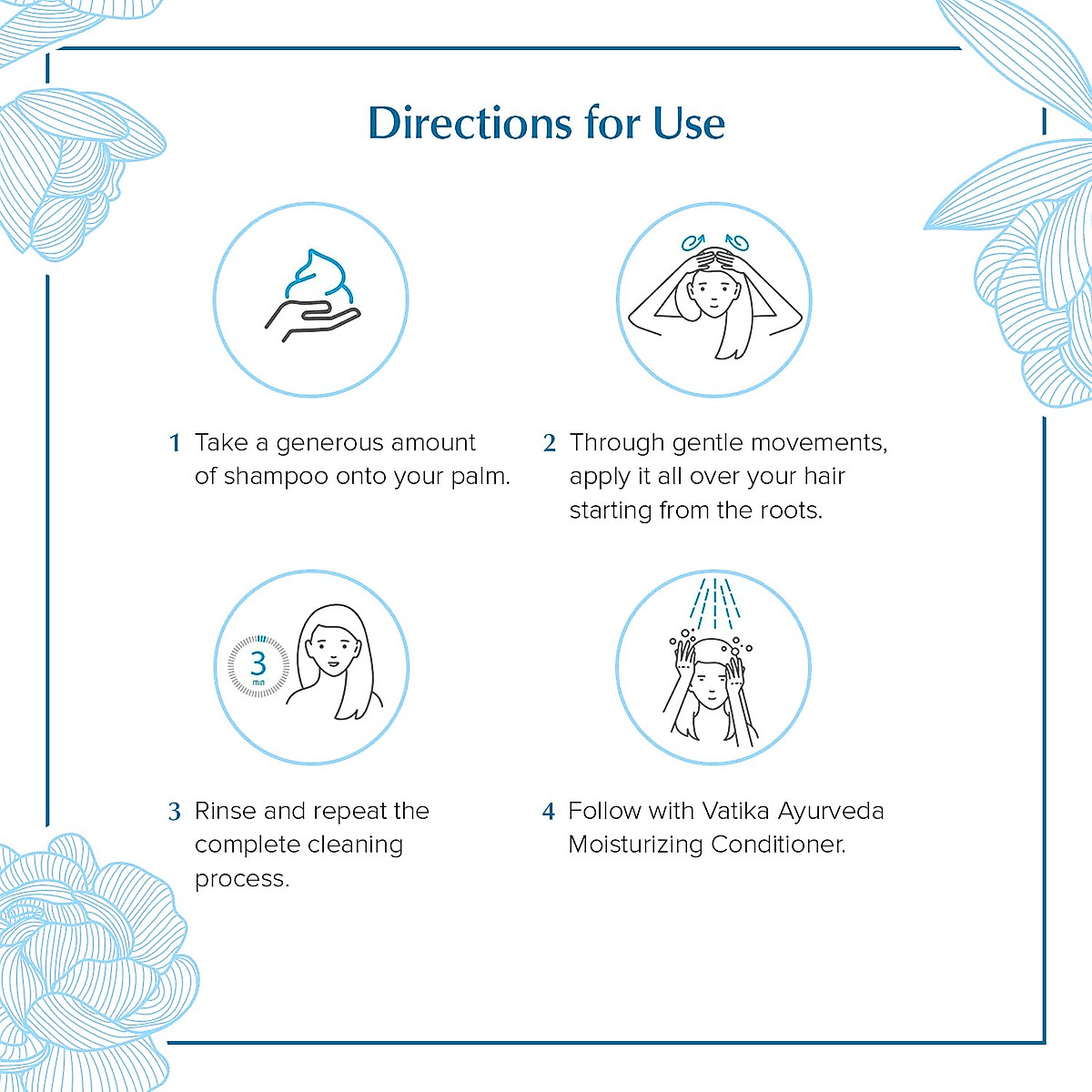 Directions for Use

1 Take a generous amount of shampoo onto your palm.

2 Through gentle movements, apply it all over your hair starting from the roots.

3 min

3 Rinse and repeat the complete cleaning process.

4 Follow with Vatika Ayurveda Moisturizing Conditioner.