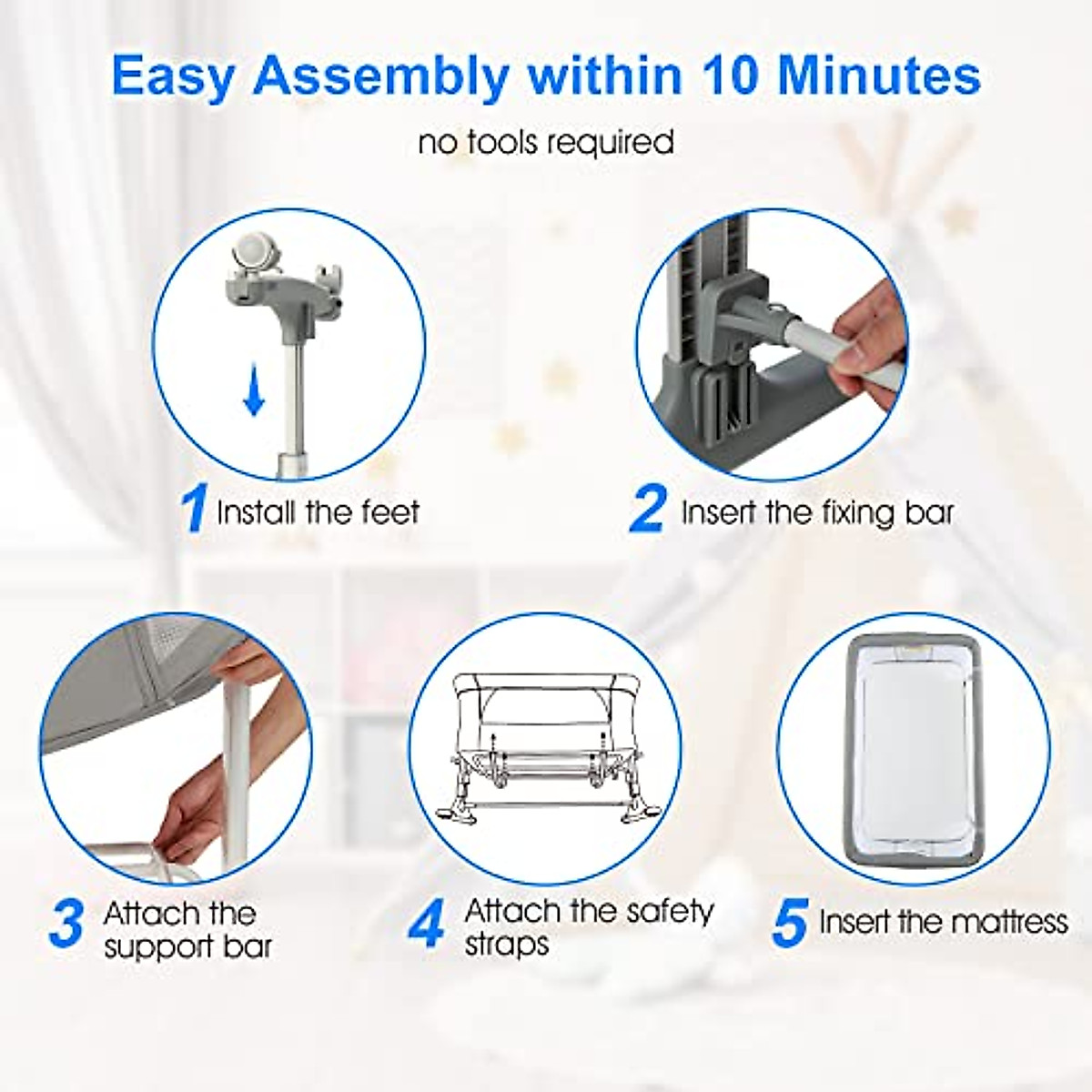 Easy Assembly within 10 Minutes

no tools required

1 Install the feet

2 Insert the fixing bar

3 Attach the support bar

4 Attach the safety straps

5 Insert the mattress