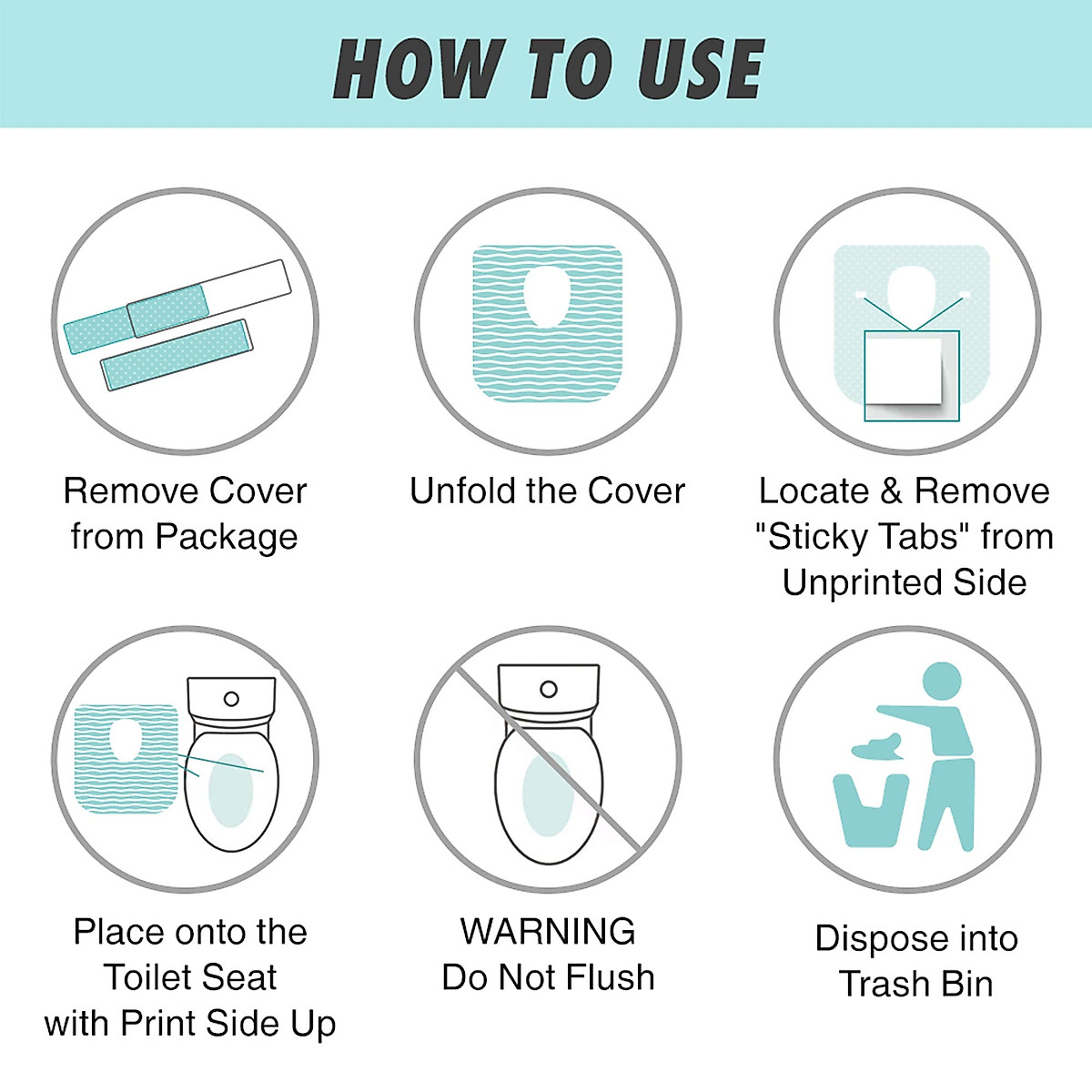 HOW TO USE

Remove Cover from Package

Unfold the Cover

Locate & Remove "Sticky Tabs" from Unprinted Side

Place onto the Toilet Seat with Print Side Up

WARNING
Do Not Flush

Dispose into Trash Bin