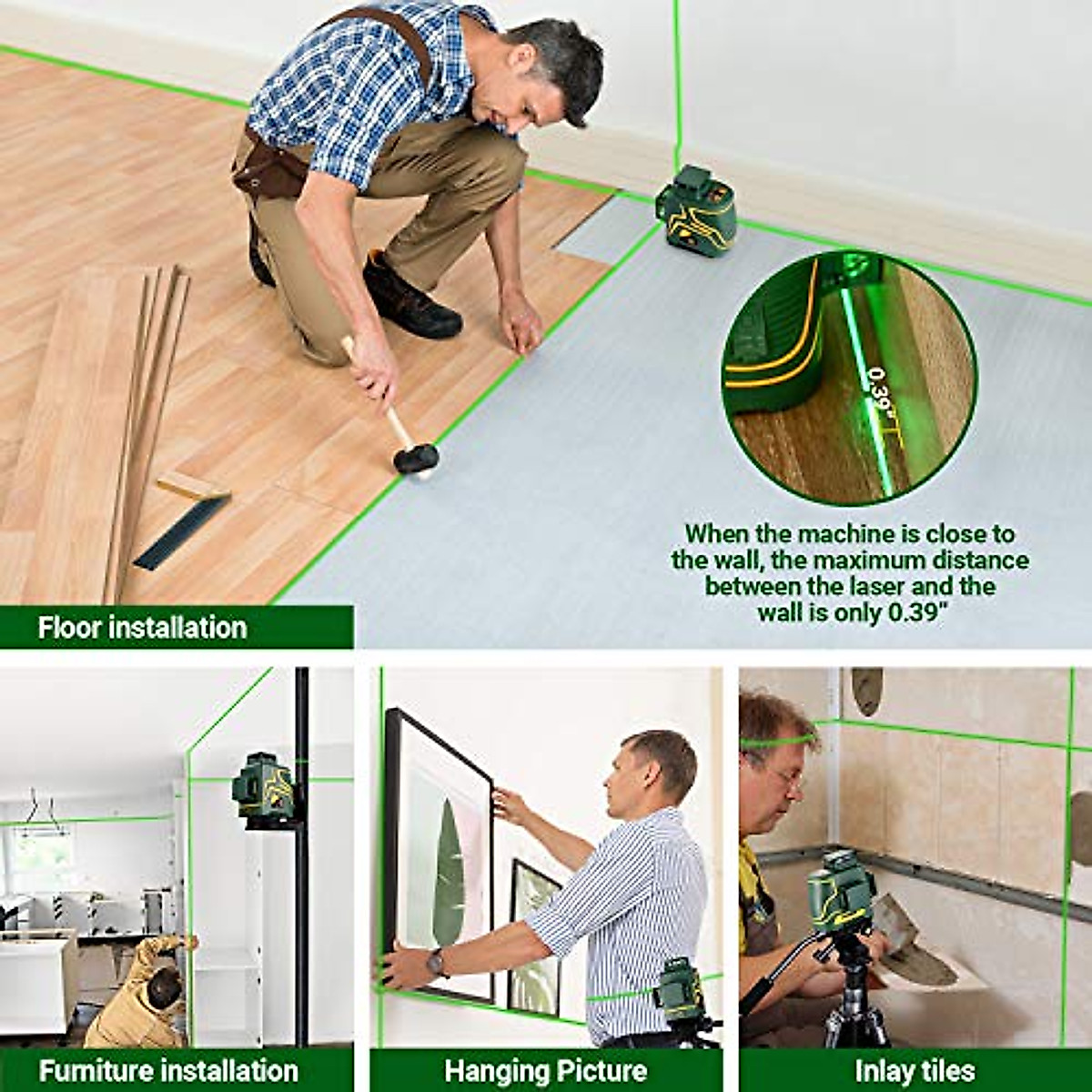 0.39"

When the machine is close to the wall, the maximum distance between the laser and the wall is only 0.39"

Floor installation

Furniture installation

Hanging Picture

Inlay tiles