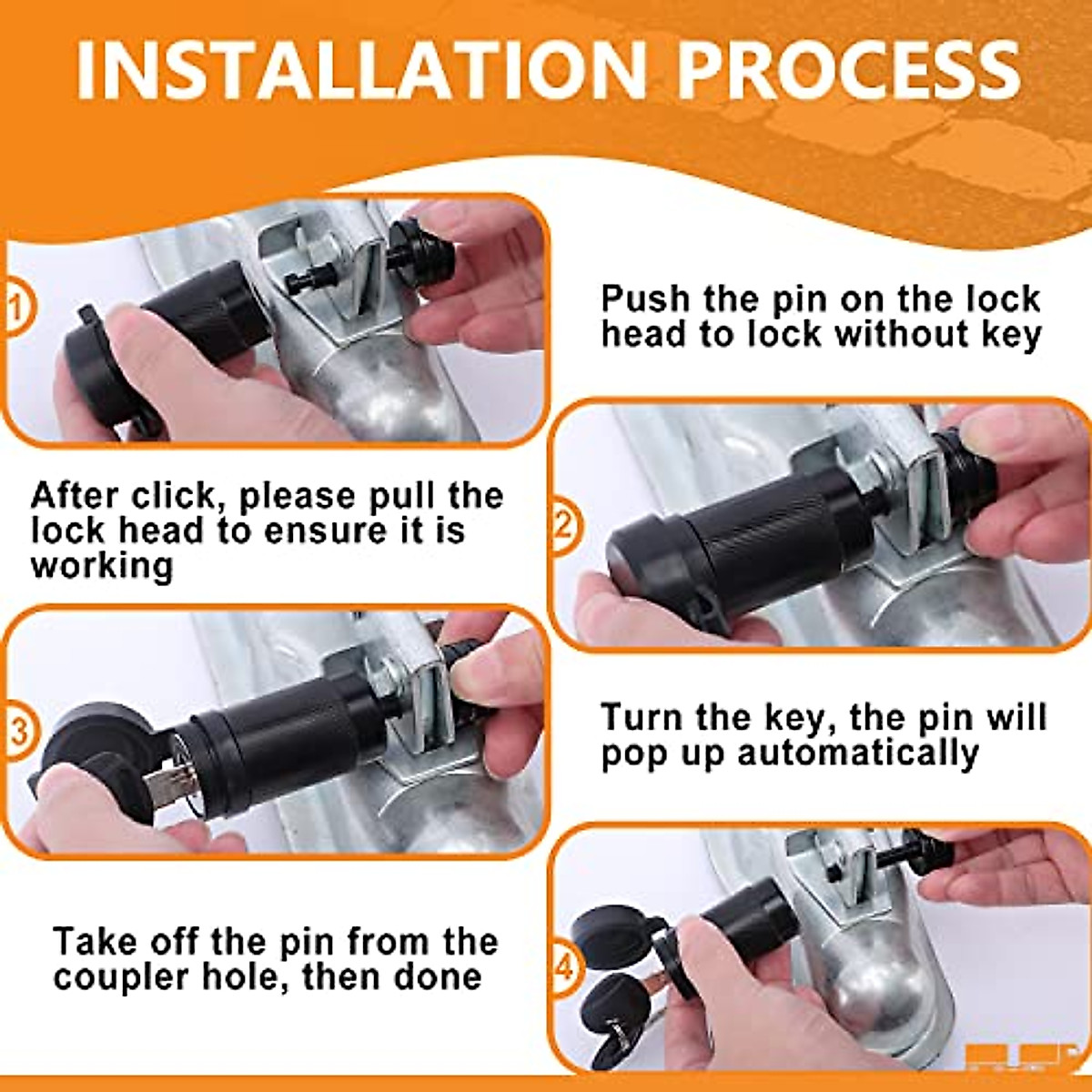 INSTALLATION PROCESS

1

Push the pin on the lock head to lock without key

After click, please pull the lock head to ensure it is working

2

3

Turn the key, the pin will pop up automatically

Take off the pin from the coupler hole, then done

4