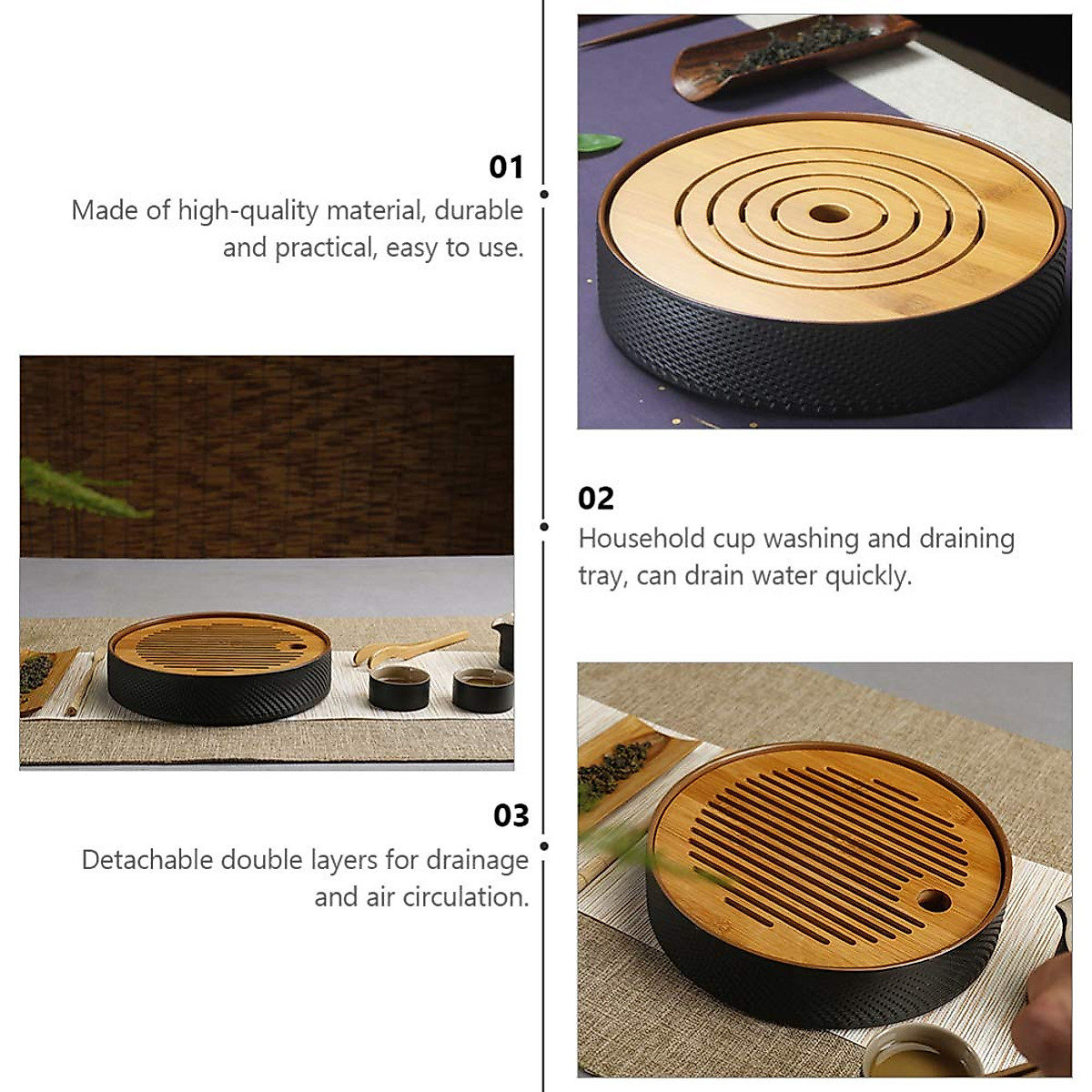 01
Made of high-quality material, durable and practical, easy to use.

02
Household cup washing and draining tray, can drain water quickly.

03
Detachable double layers for drainage and air circulation.