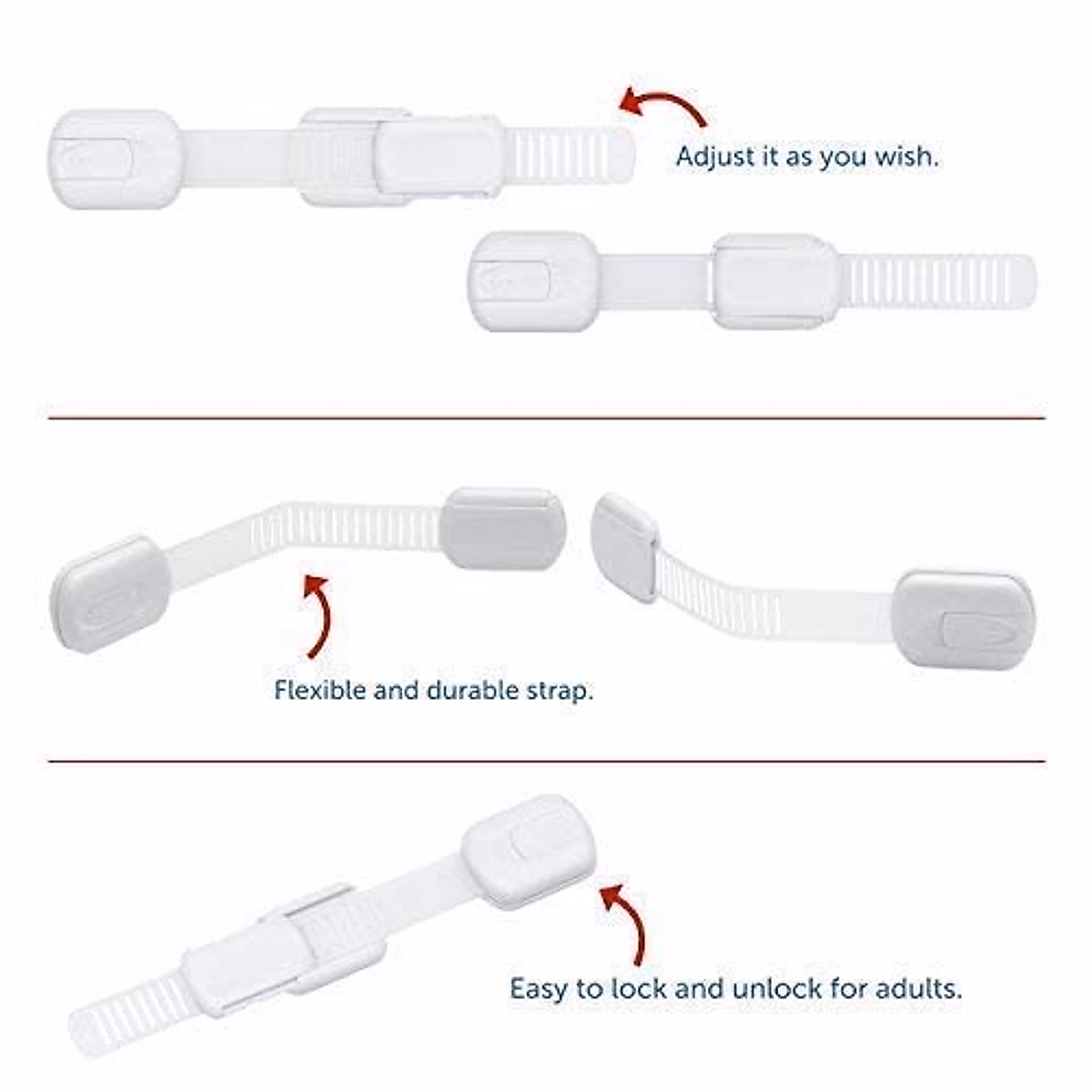 Adjust it as you wish.

Flexible and durable strap.

Easy to lock and unlock for adults.