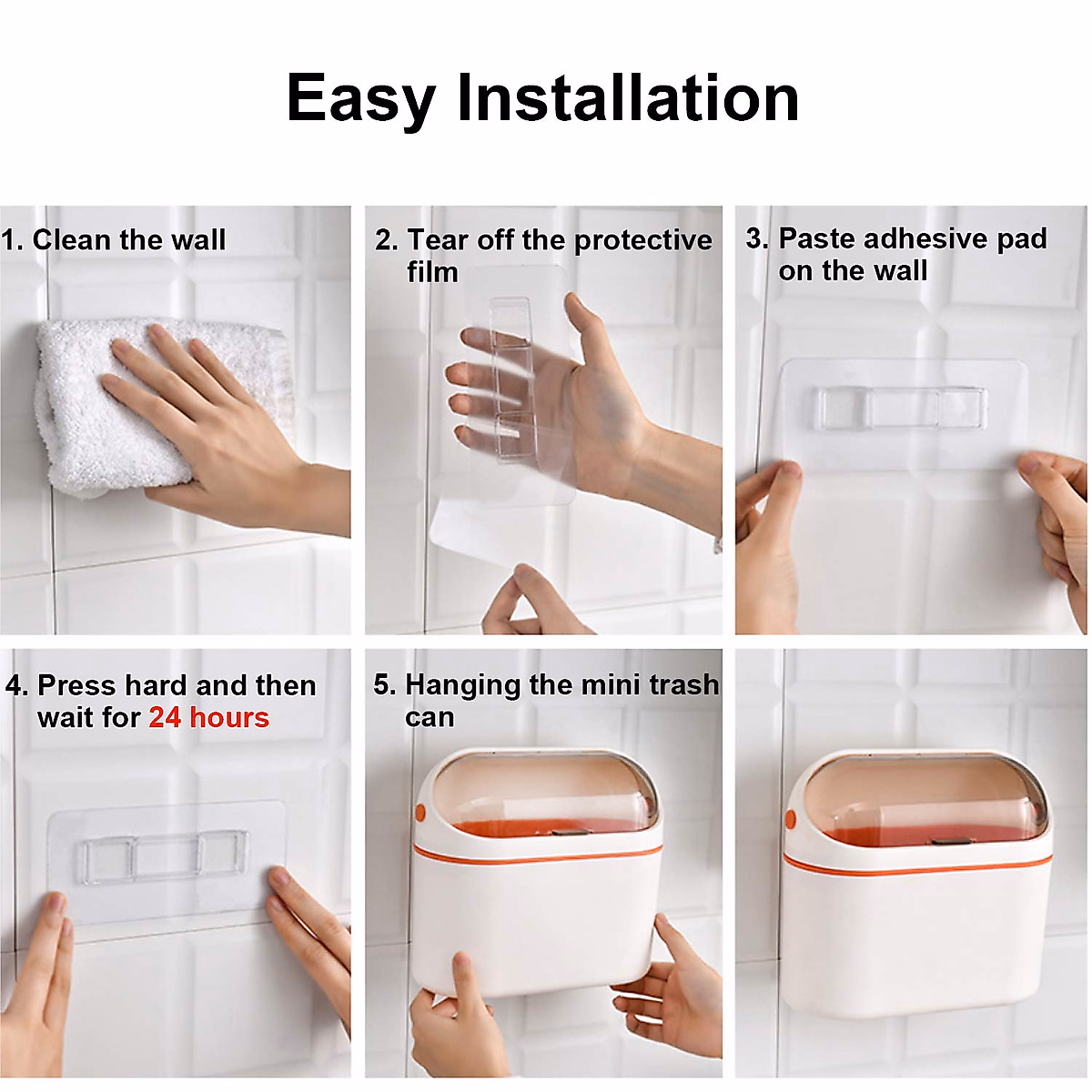 Easy Installation

1. Clean the wall

2. Tear off the protective film

3. Paste adhesive pad on the wall

4. Press hard and then wait for 24 hours

5. Hanging the mini trash can