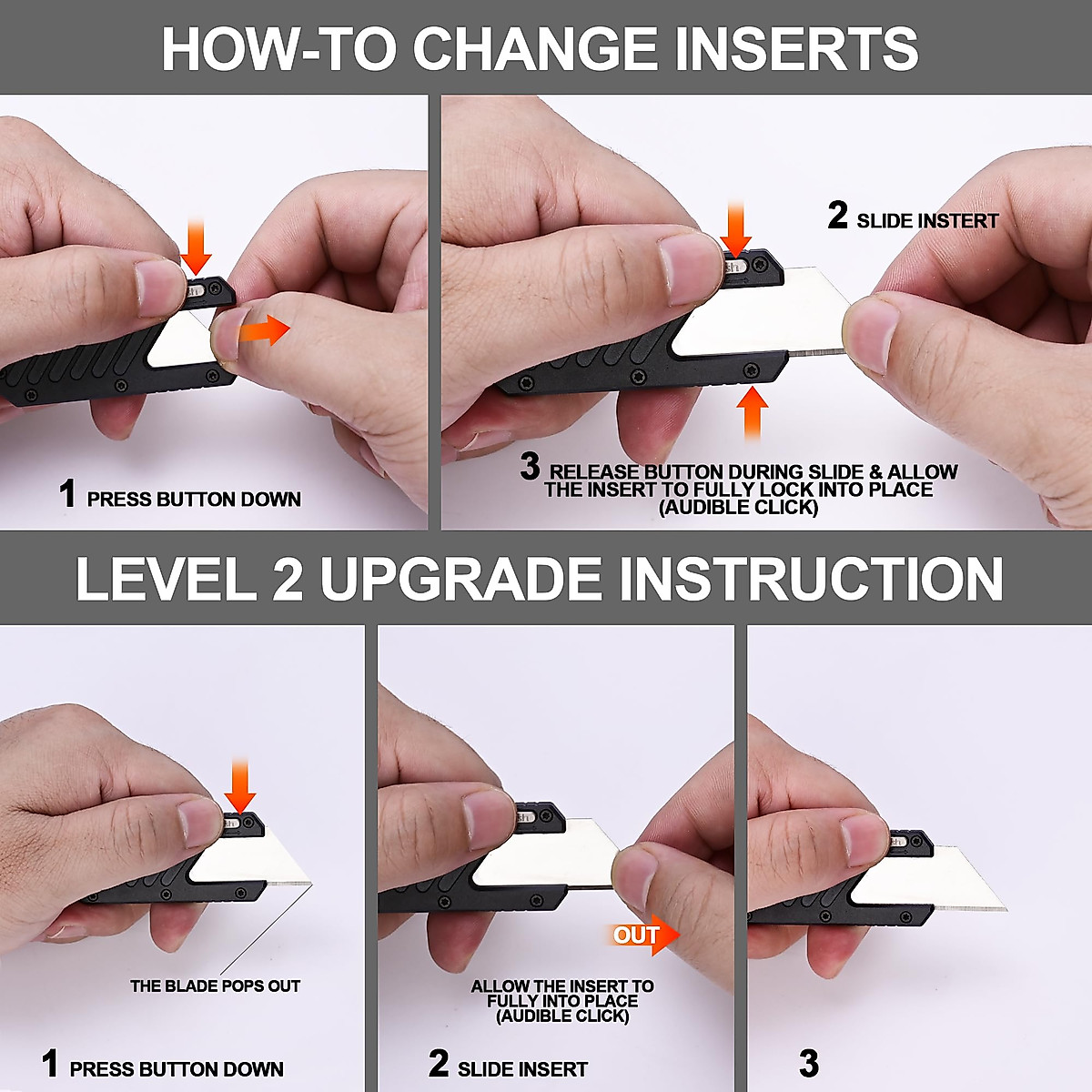 HOW-TO CHANGE INSERTS

1 PRESS BUTTON DOWN

2 SLIDE INSTERT

3 RELEASE BUTTON DURING SLIDE & ALLOW THE INSERT TO FULLY LOCK INTO PLACE (AUDIBLE CLICK)

LEVEL 2 UPGRADE INSTRUCTION

THE BLADE POPS OUT

1 PRESS BUTTON DOWN

OUT

ALLOW THE INSERT TO FULLY INTO PLACE (AUDIBLE CLICK)

2 SLIDE INSERT

3