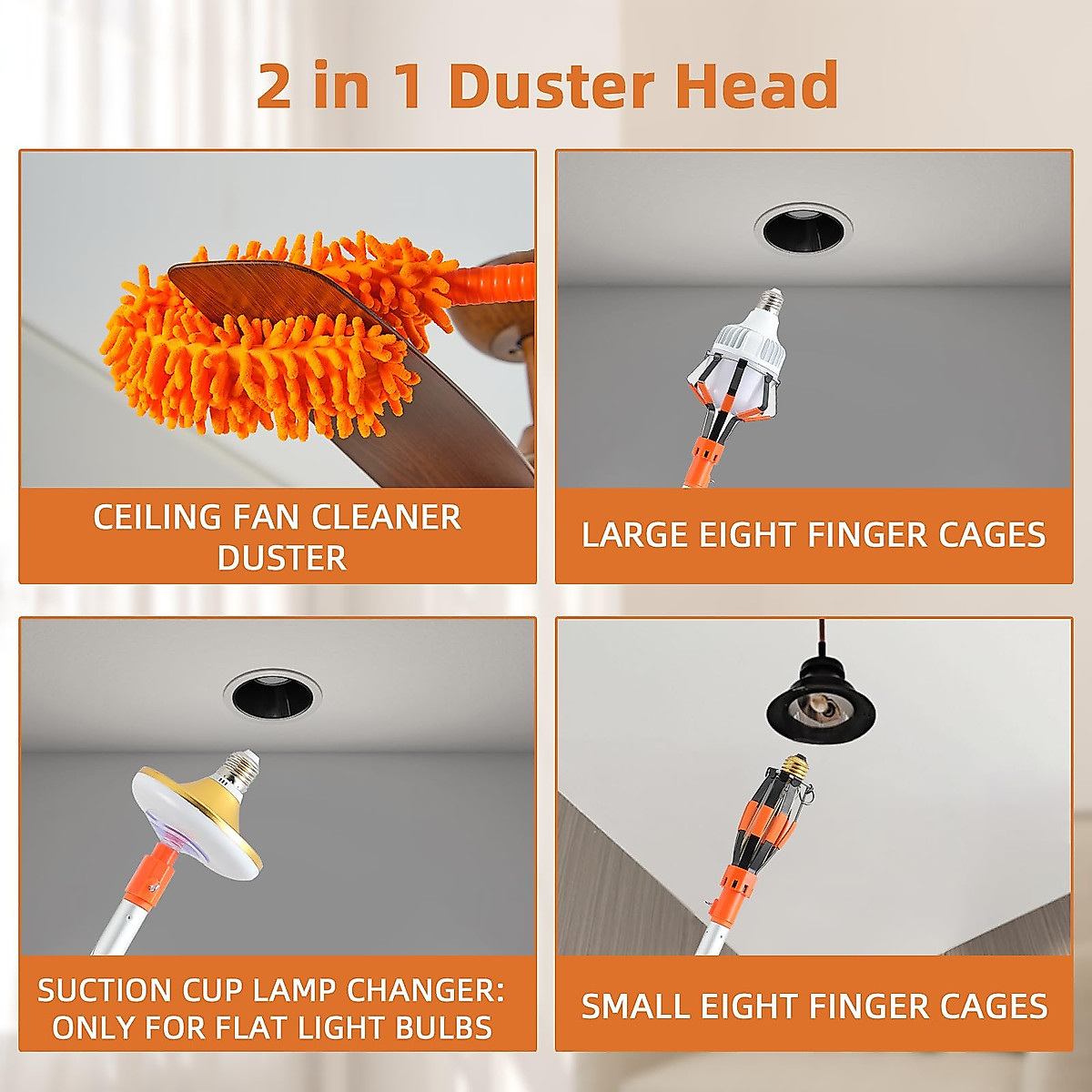 2 in 1 Duster Head

CEILING FAN CLEANER DUSTER

LARGE EIGHT FINGER CAGES

SUCTION CUP LAMP CHANGER: ONLY FOR FLAT LIGHT BULBS

SMALL EIGHT FINGER CAGES