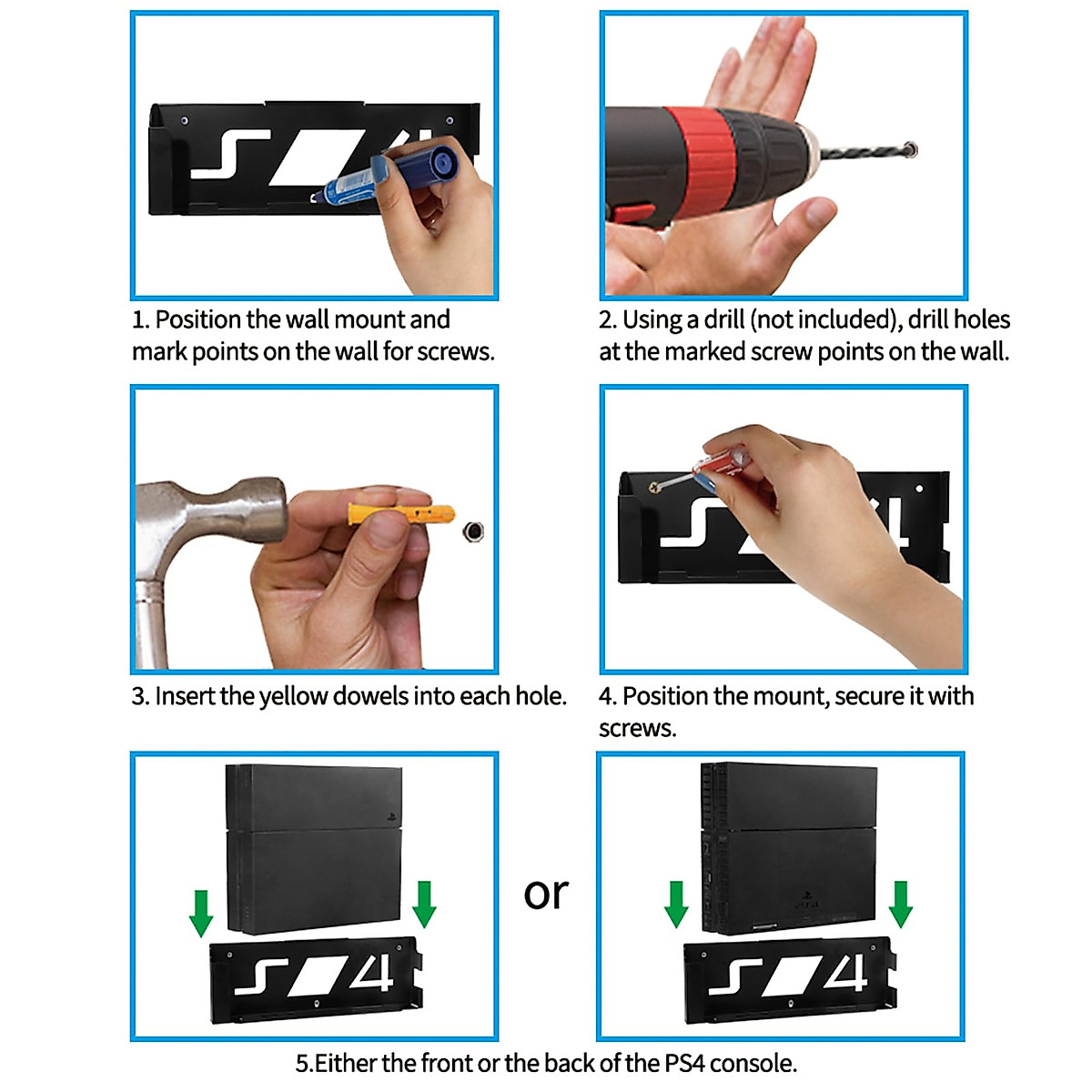 1. Position the wall mount and mark points on the wall for screws.

2. Using a drill (not included), drill holes at the marked screw points on the wall.

3. Insert the yellow dowels into each hole.

4. Position the mount, secure it with screws.

or

5.Either the front or the back of the PS4 console.