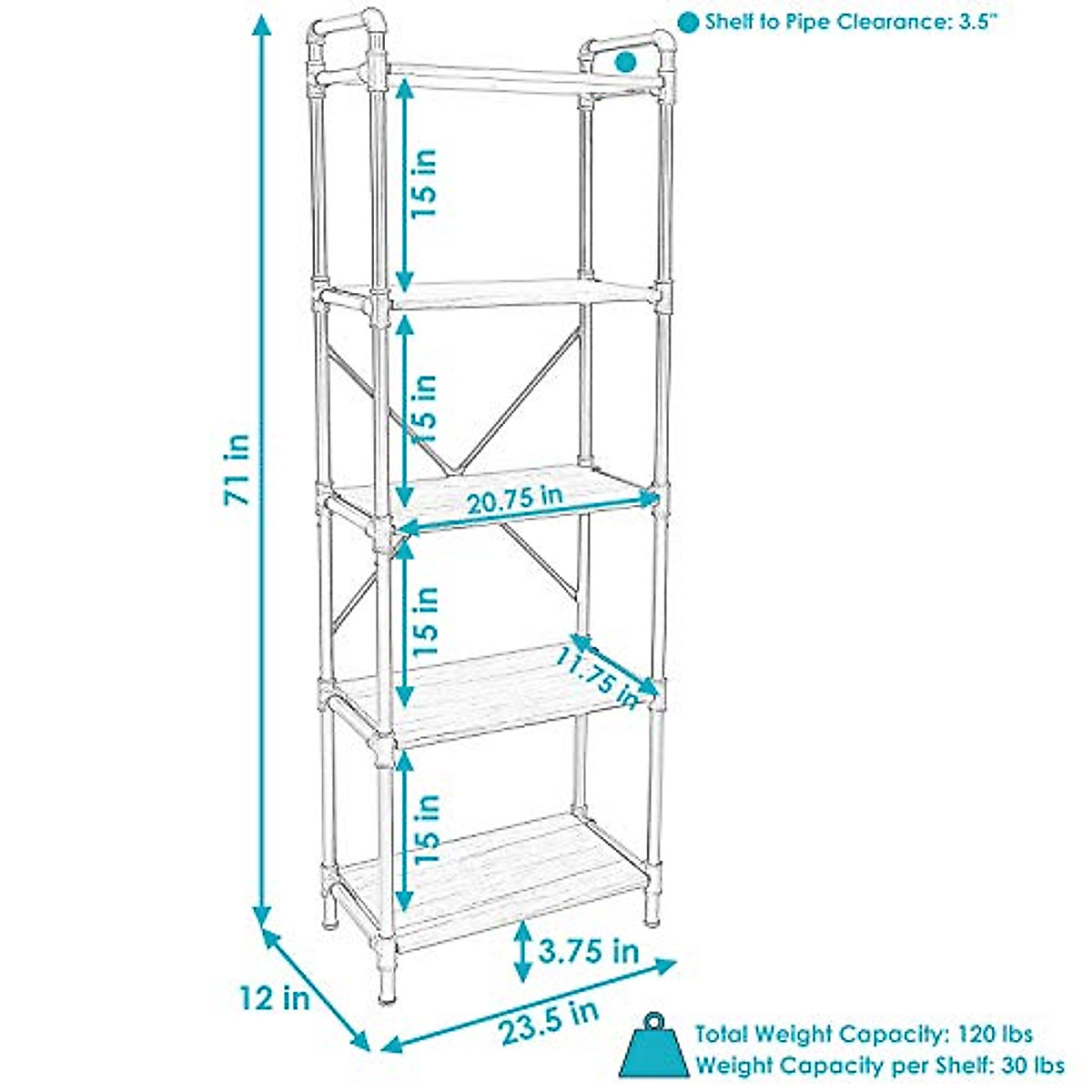 Shelf to Pipe Clearance: 3.5"

71 in

15 in

15 in

20.75 in

15 in

11.75 in

15 in

3.75 in

12 in

23.5 in

Total Weight Capacity: 120 lbs
Weight Capacity per Shelf: 30 lbs