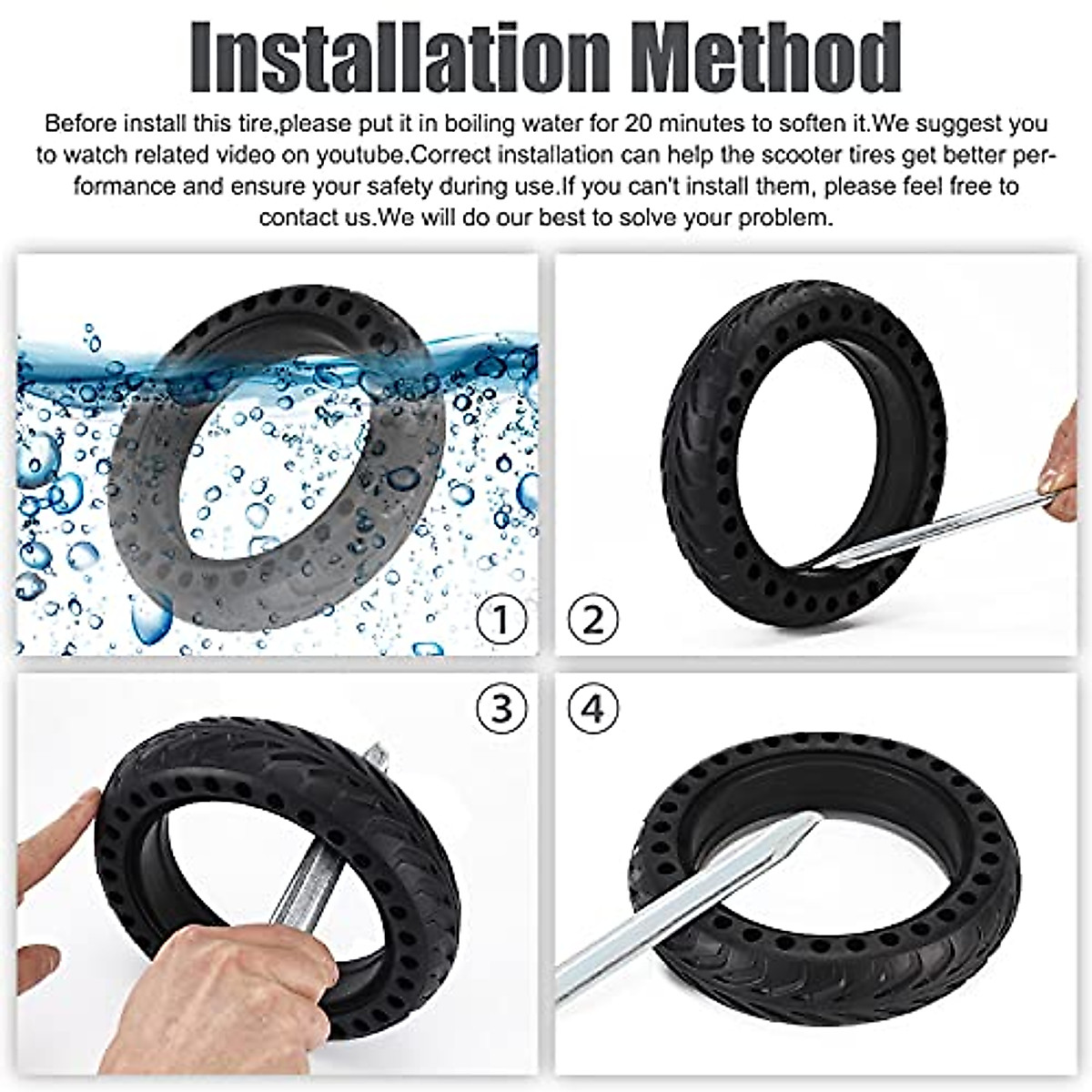 Installation Method

Before install this tire,please put it in boiling water for 20 minutes to soften it.We suggest you to watch related video on youtube.Correct installation can help the scooter tires get better performance and ensure your safety during use.If you can't install them, please feel free to contact us.We will do our best to solve your problem.

①

②

③

④