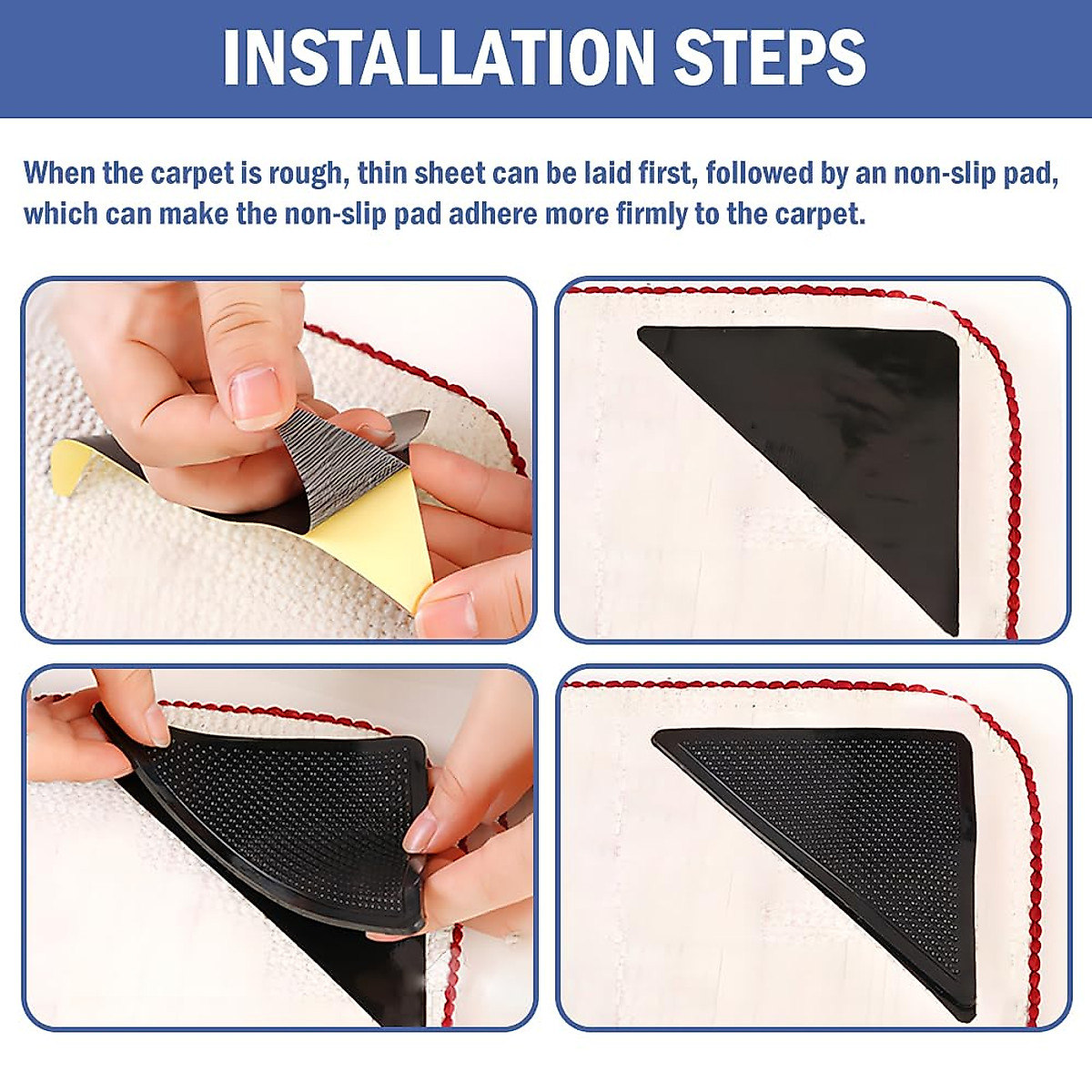 INSTALLATION STEPS

When the carpet is rough, thin sheet can be laid first, followed by an non-slip pad, which can make the non-slip pad adhere more firmly to the carpet.