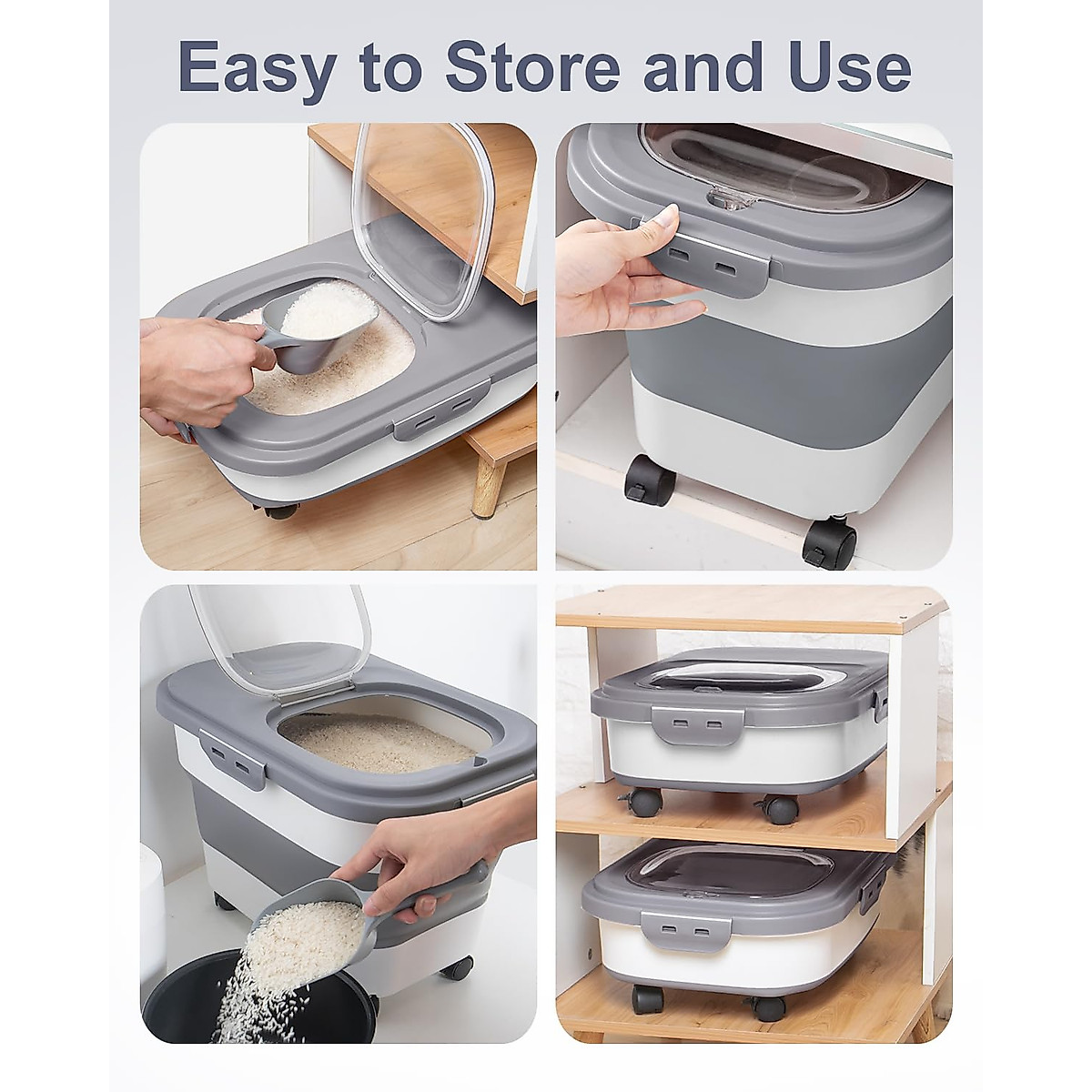 Easy to Store and Use