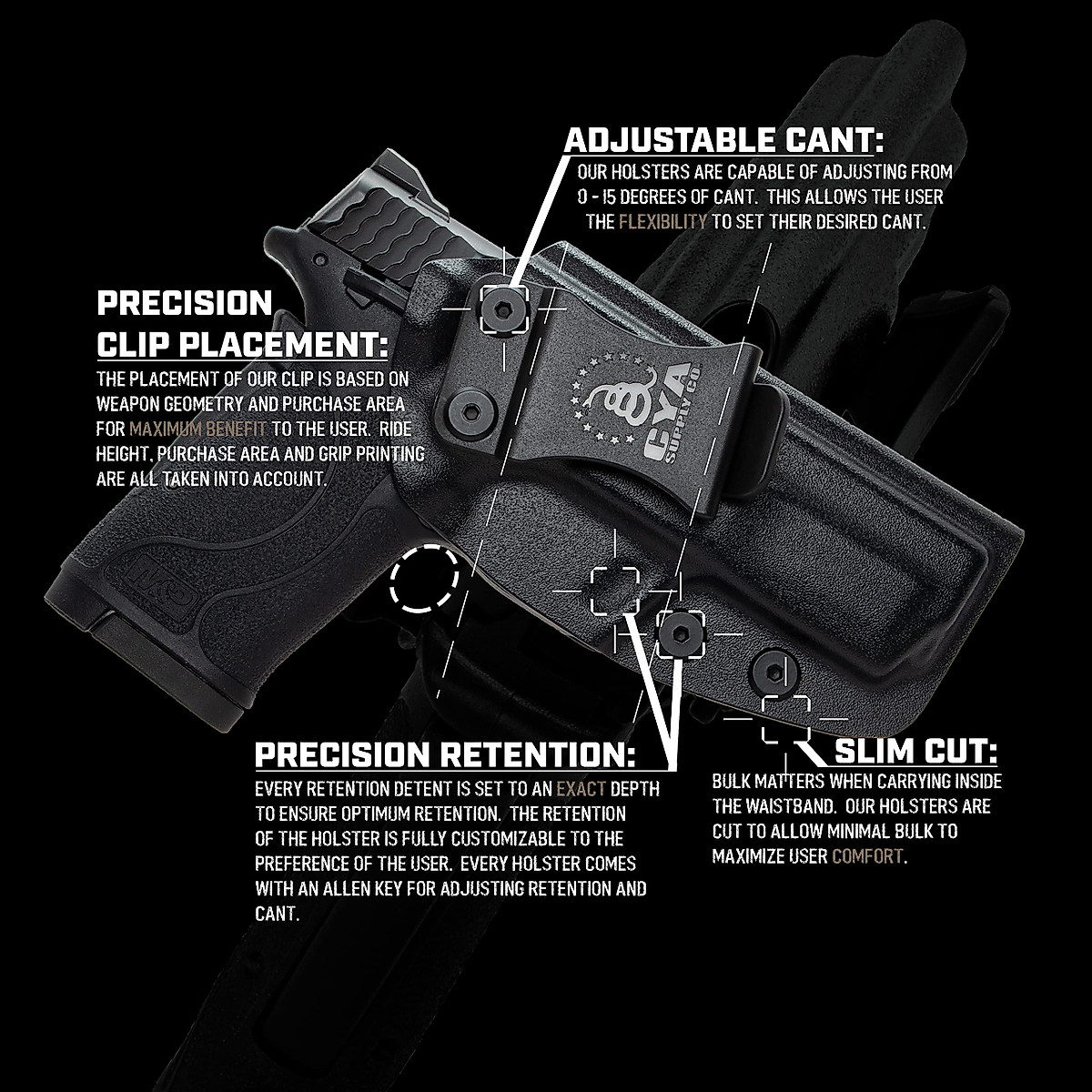 ADJUSTABLE CANT:

OUR HOLSTERS ARE CAPABLE OF ADJUSTING FROM 0 - 15 DEGREES OF CANT. THIS ALLOWS THE USER THE FLEXIBILITY TO SET THEIR DESIRED CANT.

PRECISION CLIP PLACEMENT:

THE PLACEMENT OF OUR CLIP IS BASED ON WEAPON GEOMETRY AND PURCHASE AREA FOR MAXIMUM BENEFIT TO THE USER. RIDE HEIGHT, PURCHASE AREA AND GRIP PRINTING ARE ALL TAKEN INTO ACCOUNT.

CYA SUPPLY CO

M&P

PRECISION RETENTION:

EVERY RETENTION DETENT IS SET TO AN EXACT DEPTH TO ENSURE OPTIMUM RETENTION. THE RETENTION OF THE HOLSTER IS FULLY CUSTOMIZABLE TO THE PREFERENCE OF THE USER. EVERY HOLSTER COMES WITH AN ALLEN KEY FOR ADJUSTING RETENTION AND CANT.

SLIM CUT:

BULK MATTERS WHEN CARRYING INSIDE THE WAISTBAND. OUR HOLSTERS ARE CUT TO ALLOW MINIMAL BULK TO MAXIMIZE USER COMFORT.