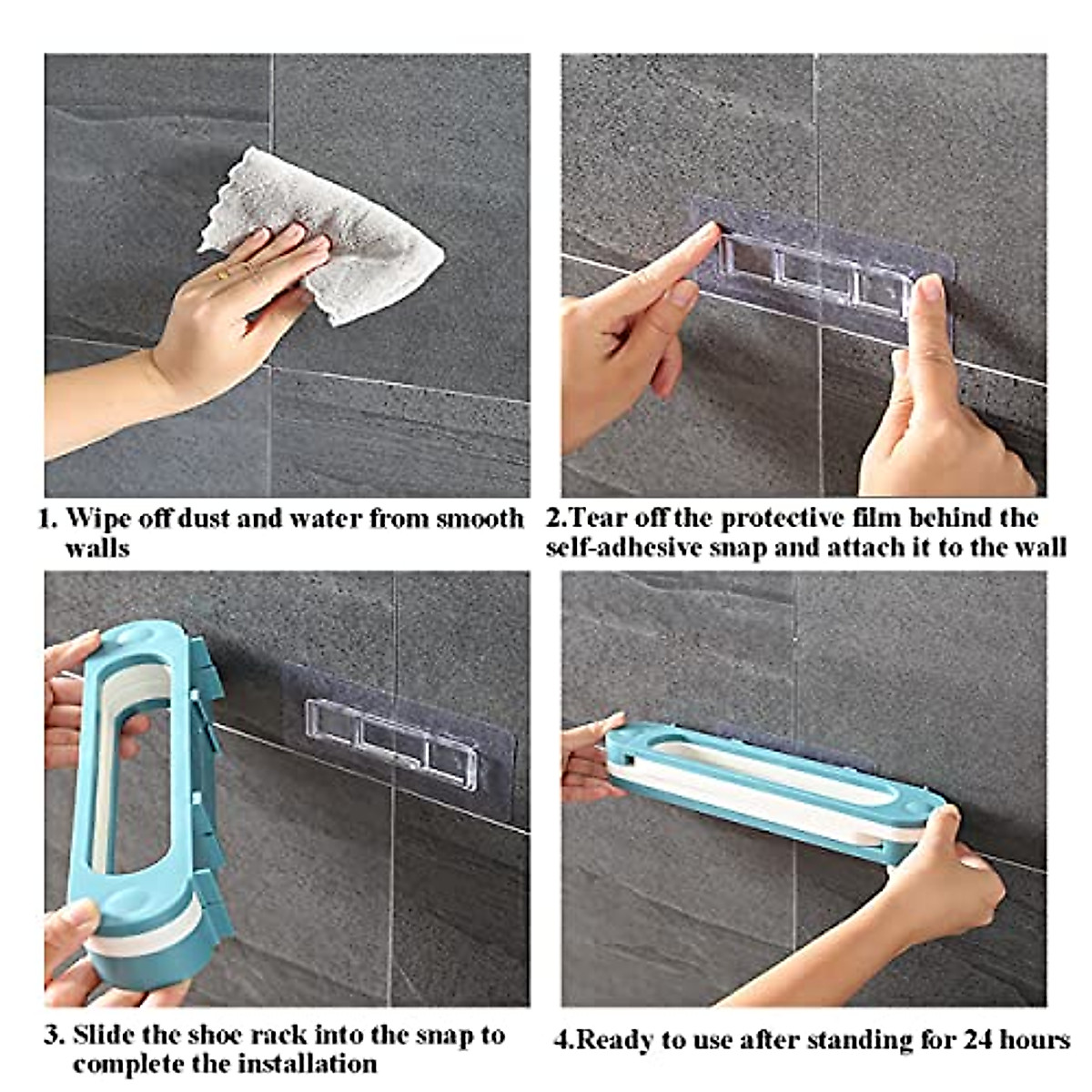 1. Wipe off dust and water from smooth walls

2.Tear off the protective film behind the self-adhesive snap and attach it to the wall

3. Slide the shoe rack into the snap to complete the installation

4.Ready to use after standing for 24 hours