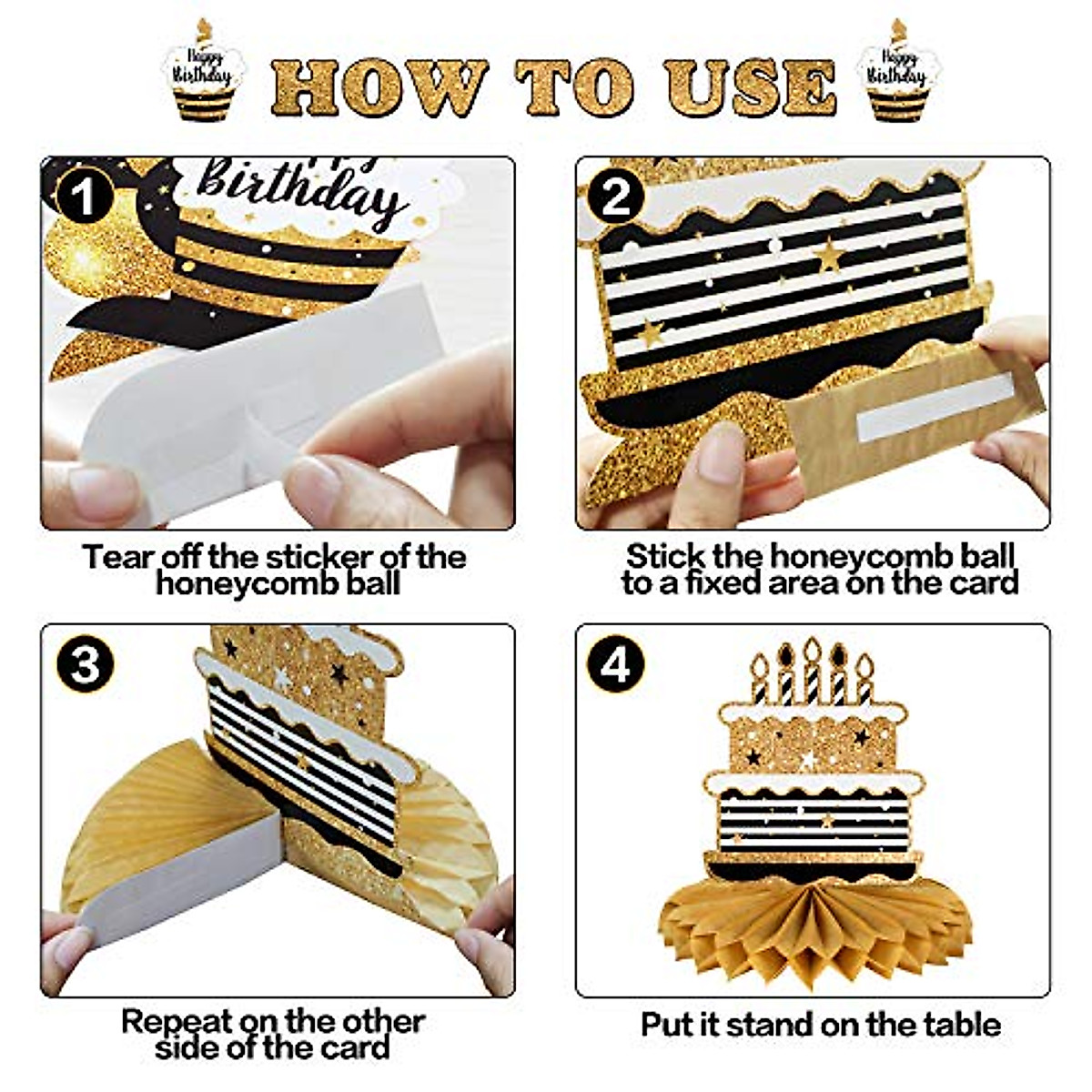 Happy Birthday HOW TO USE Happy Birthday

1 Birthday

Tear off the sticker of the honeycomb ball

2

Stick the honeycomb ball to a fixed area on the card

3

Repeat on the other side of the card

4

Put it stand on the table