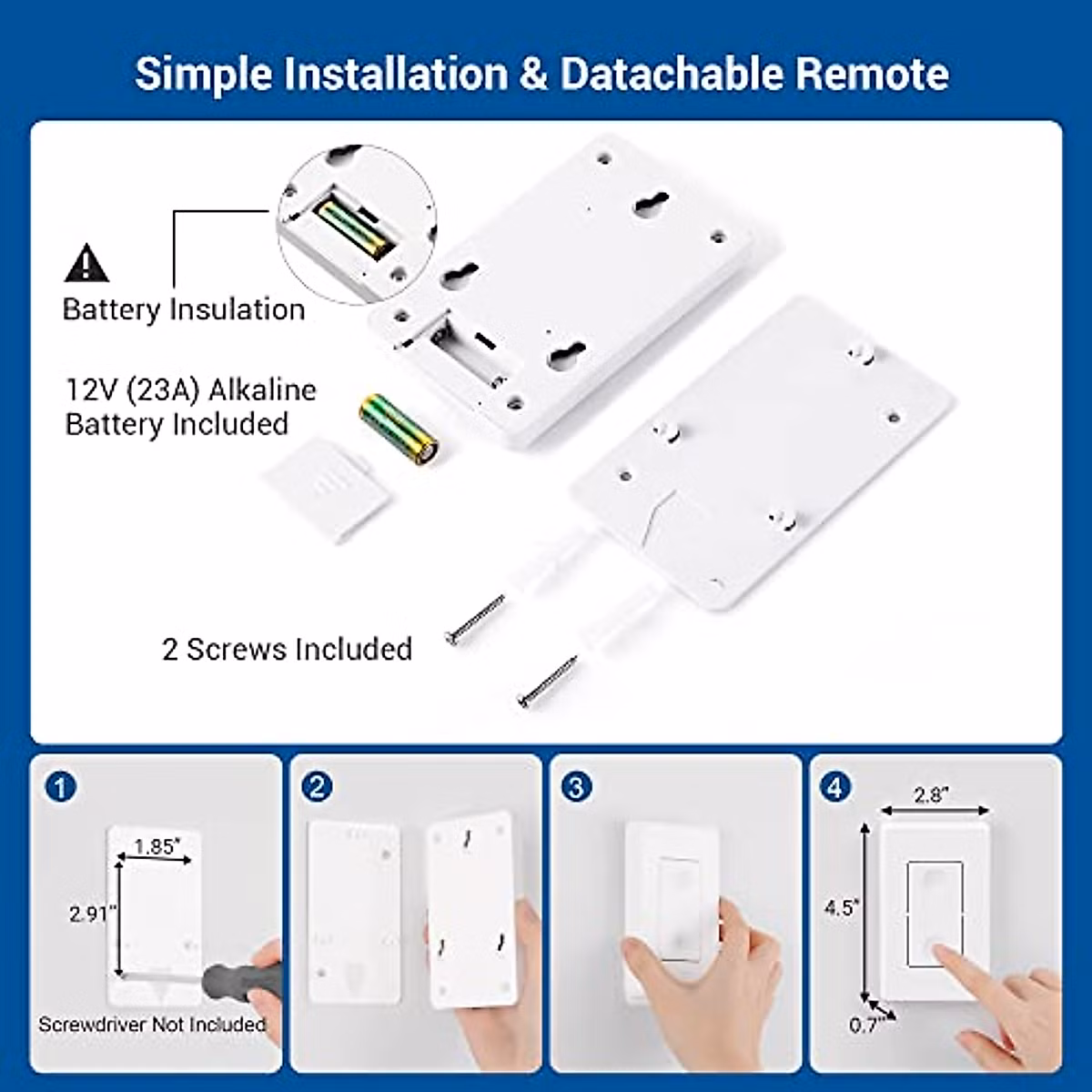 Simple Installation & Datachable Remote

Battery Insulation

12V (23A) Alkaline Battery Included

2 Screws Included

1

1.85"

2.91"

Screwdriver Not Included

2

3

4

2.8"

4.5"

0.7"