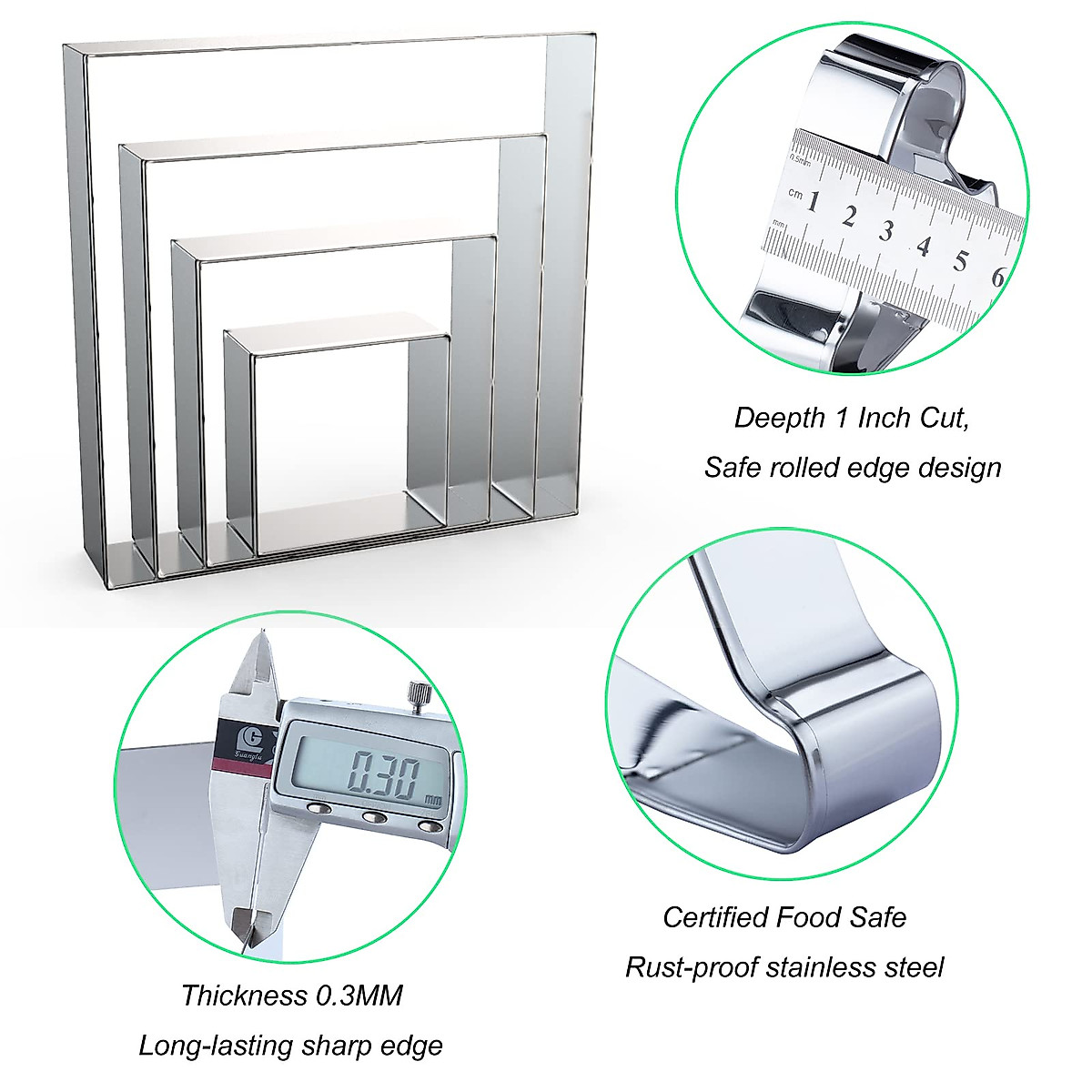 0.5mm
cm 1 2 3 4 5 6
mm

Deepth 1 Inch Cut,
Safe rolled edge design

Guanglu
0.30 mm

Certified Food Safe
Rust-proof stainless steel

Thickness 0.3MM
Long-lasting sharp edge