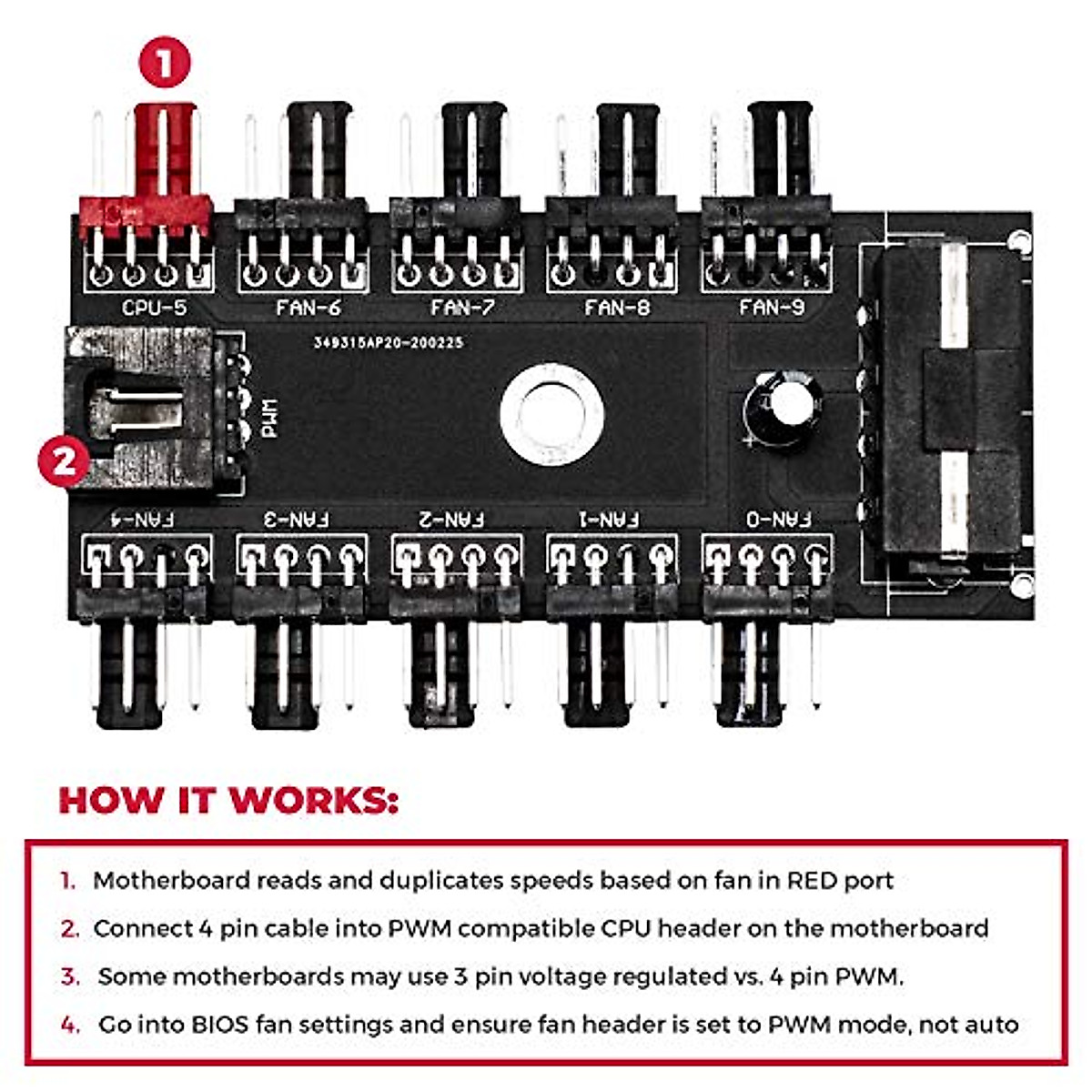 1

CPU-5 FAN-6 FAN-7 FAN-8 FAN-9

349315AP20-200225

PWM

2

FAN-4 FAN-3 FAN-2 FAN-1 FAN-0

HOW IT WORKS:

1. Motherboard reads and duplicates speeds based on fan in RED port
2. Connect 4 pin cable into PWM compatible CPU header on the motherboard
3. Some motherboards may use 3 pin voltage regulated vs. 4 pin PWM.
4. Go into BIOS fan settings and ensure fan header is set to PWM mode, not auto