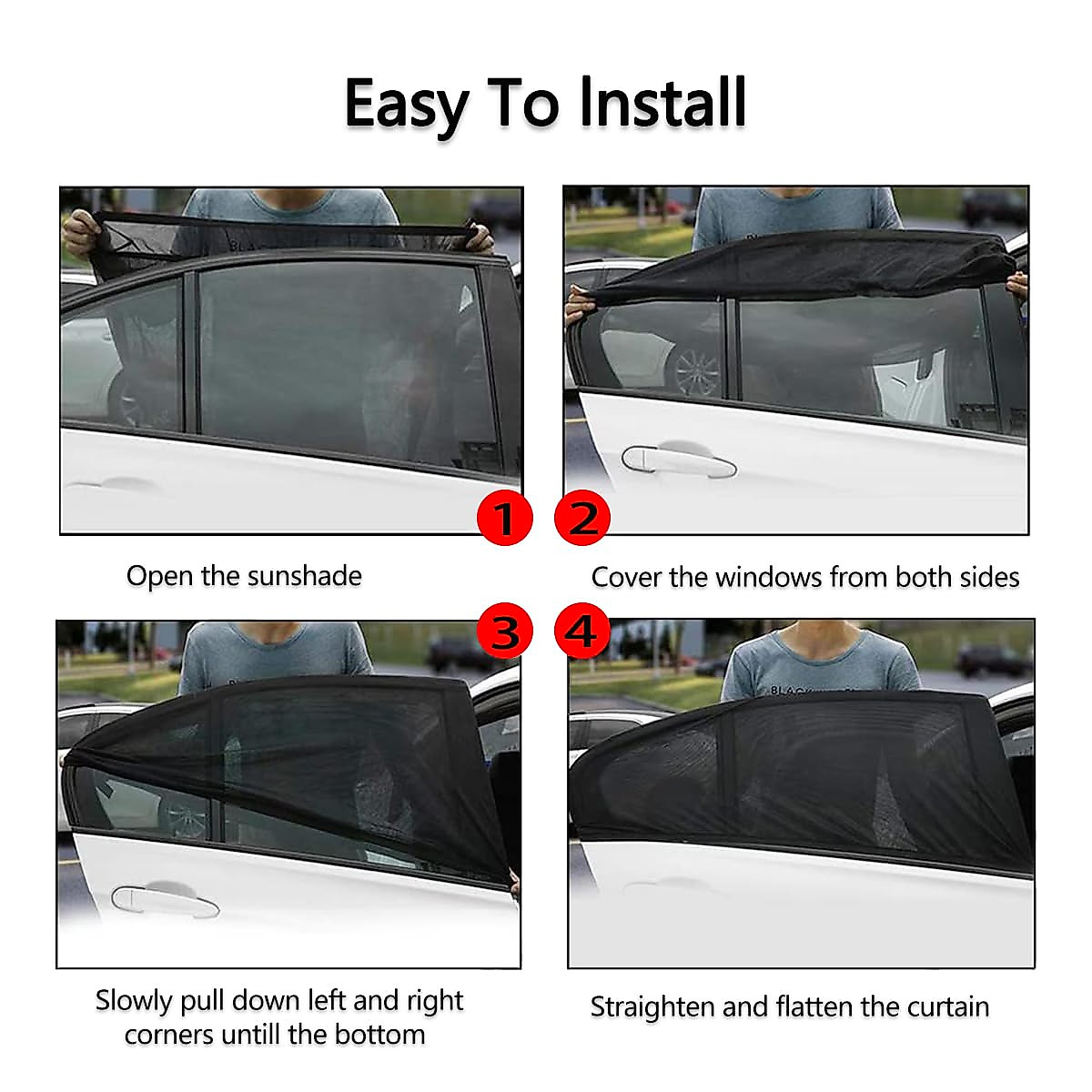 Easy To Install

1

Open the sunshade

2

Cover the windows from both sides

3

Slowly pull down left and right corners untill the bottom

4

Straighten and flatten the curtain