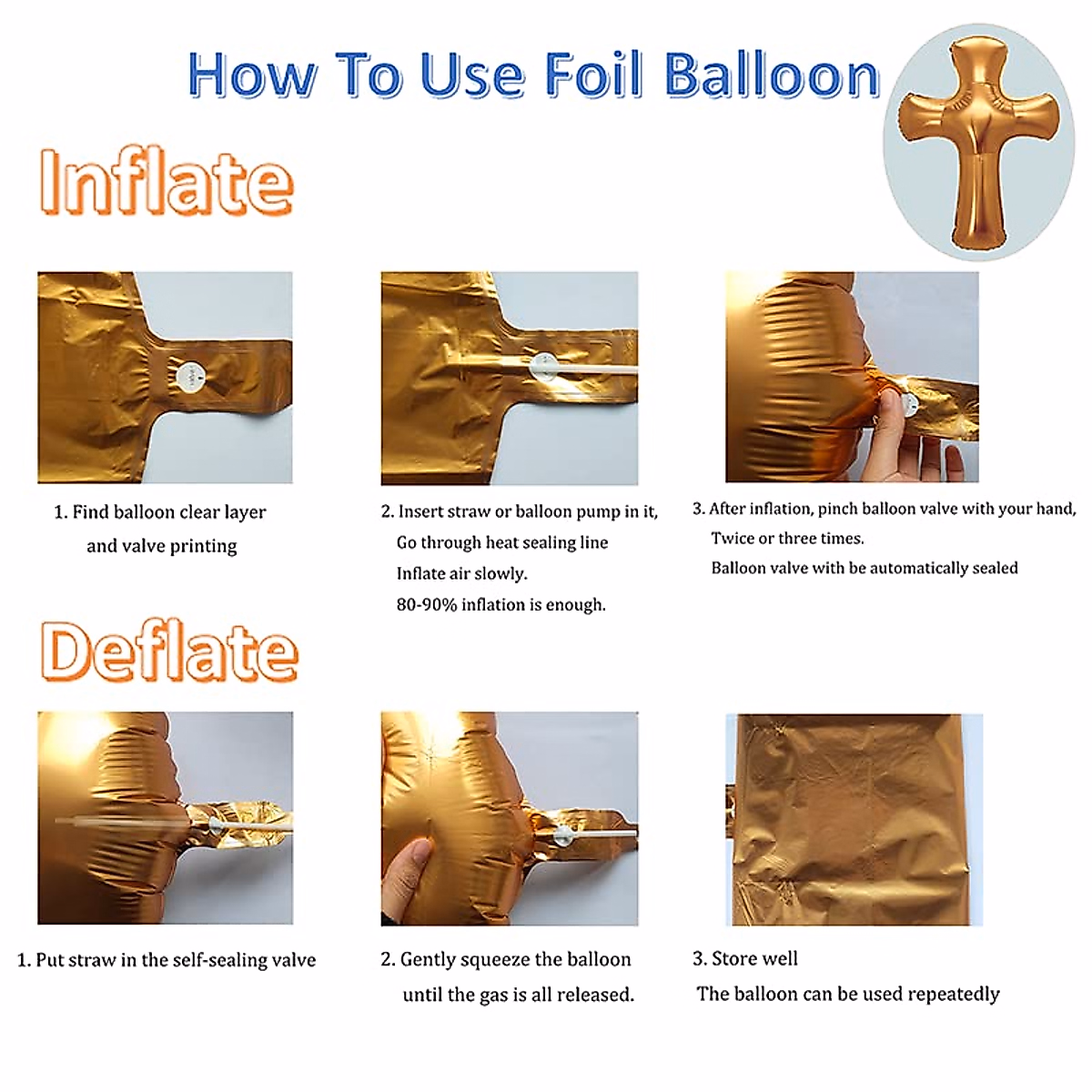 How To Use Foil Balloon

Inflate

1. Find balloon clear layer and valve printing

2. Insert straw or balloon pump in it, Go through heat sealing line Inflate air slowly. 80-90% inflation is enough.

3. After inflation, pinch balloon valve with your hand, Twice or three times. Balloon valve with be automatically sealed

Deflate

1. Put straw in the self-sealing valve

2. Gently squeeze the balloon until the gas is all released.

3. Store well The balloon can be used repeatedly