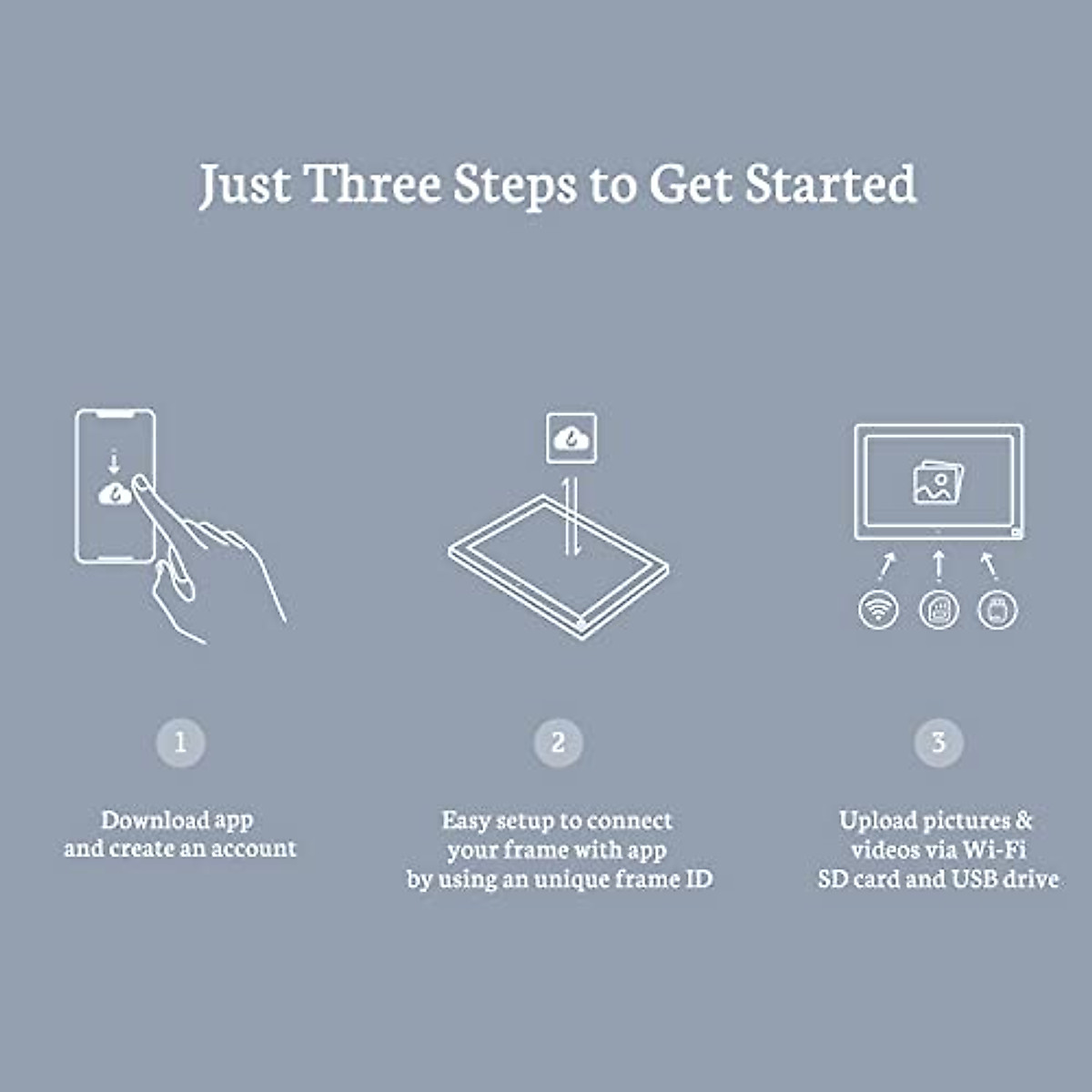 Just Three Steps to Get Started

1

Download app and create an account

2

Easy setup to connect your frame with app by using an unique frame ID

3

Upload pictures & videos via Wi-Fi SD card and USB drive