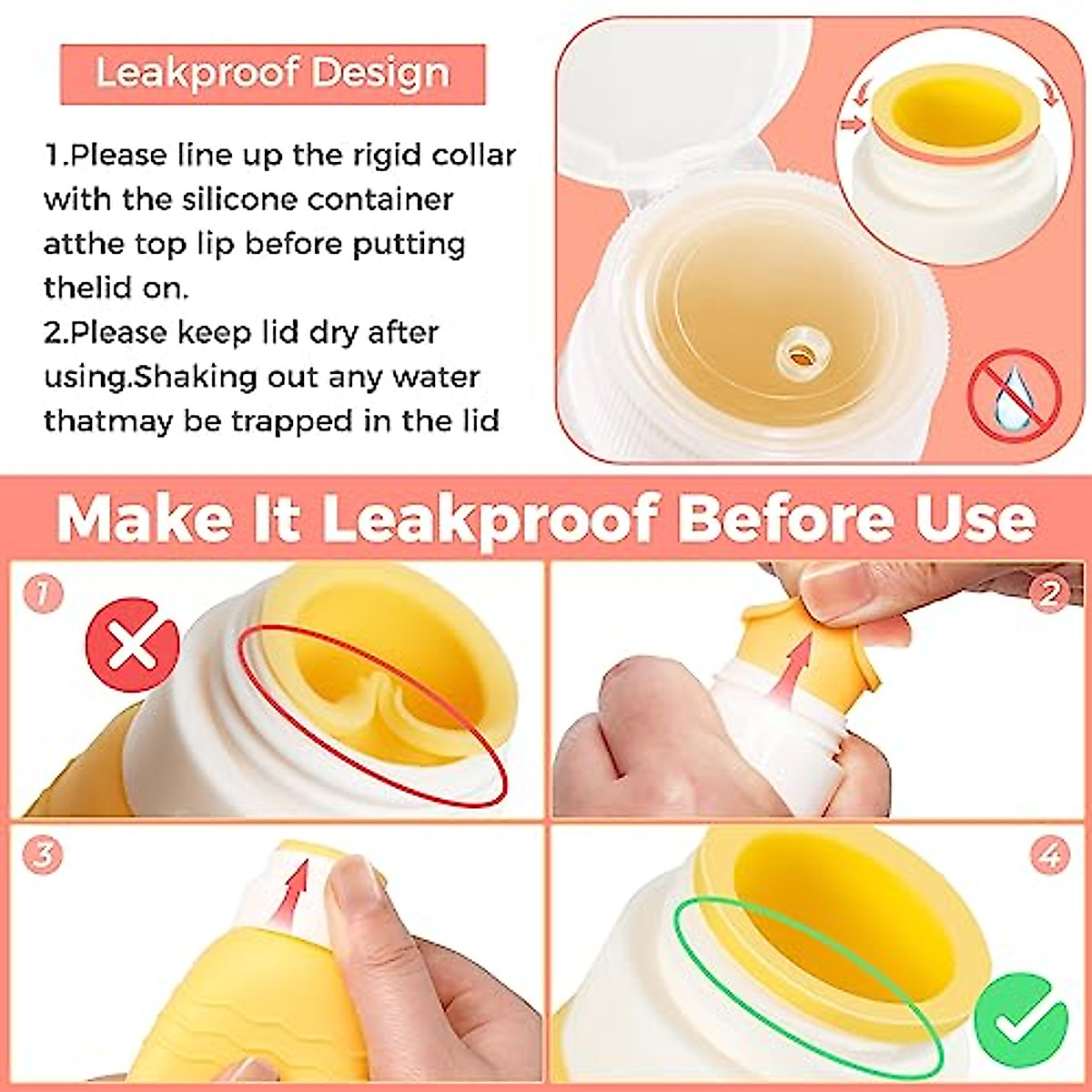 Leakproof Design

1.Please line up the rigid collar with the silicone container atthe top lip before putting thelid on.
2.Please keep lid dry after using.Shaking out any water thatmay be trapped in the lid

Make It Leakproof Before Use

1

2

3

4