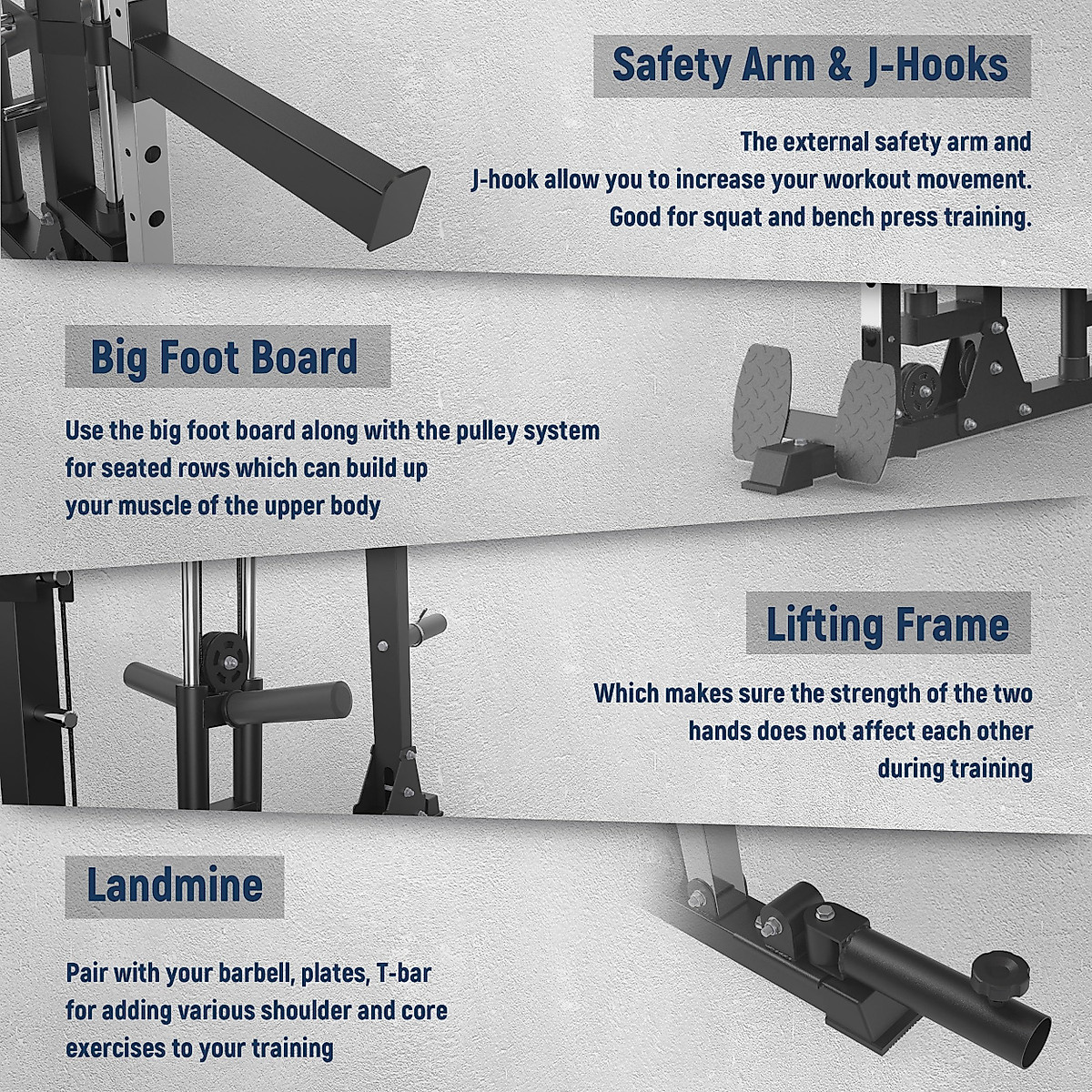 Safety Arm & J-Hooks

The external safety arm and J-hook allow you to increase your workout movement. Good for squat and bench press training.

Big Foot Board

Use the big foot board along with the pulley system for seated rows which can build up your muscle of the upper body

Lifting Frame

Which makes sure the strength of the two hands does not affect each other during training

Landmine

Pair with your barbell, plates, T-bar for adding various shoulder and core exercises to your training