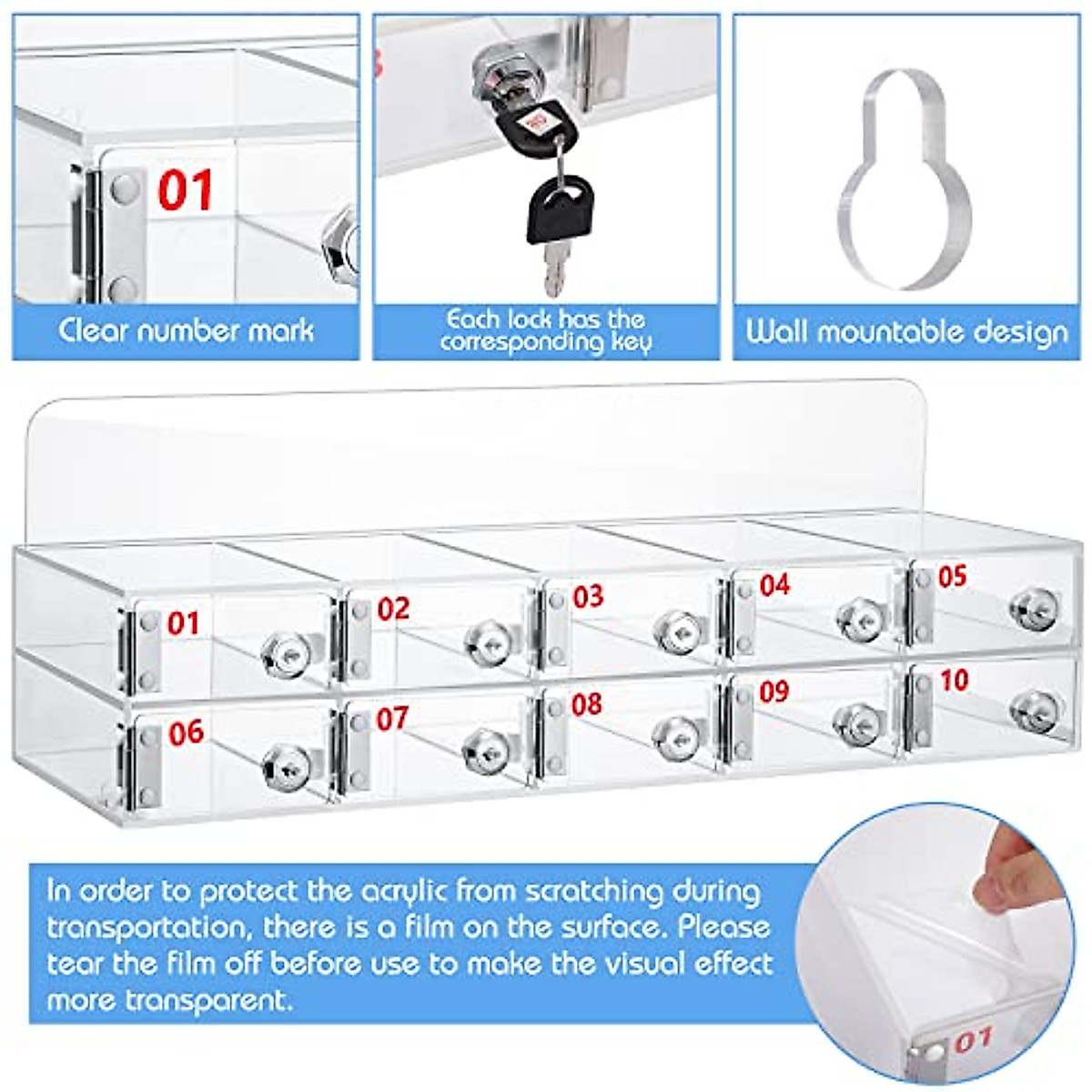 01

Clear number mark

Each lock has the corresponding key

Wall mountable design

01
02
03
04
05
06
07
08
09
10

In order to protect the acrylic from scratching during transportation, there is a film on the surface. Please tear the film off before use to make the visual effect more transparent.

01