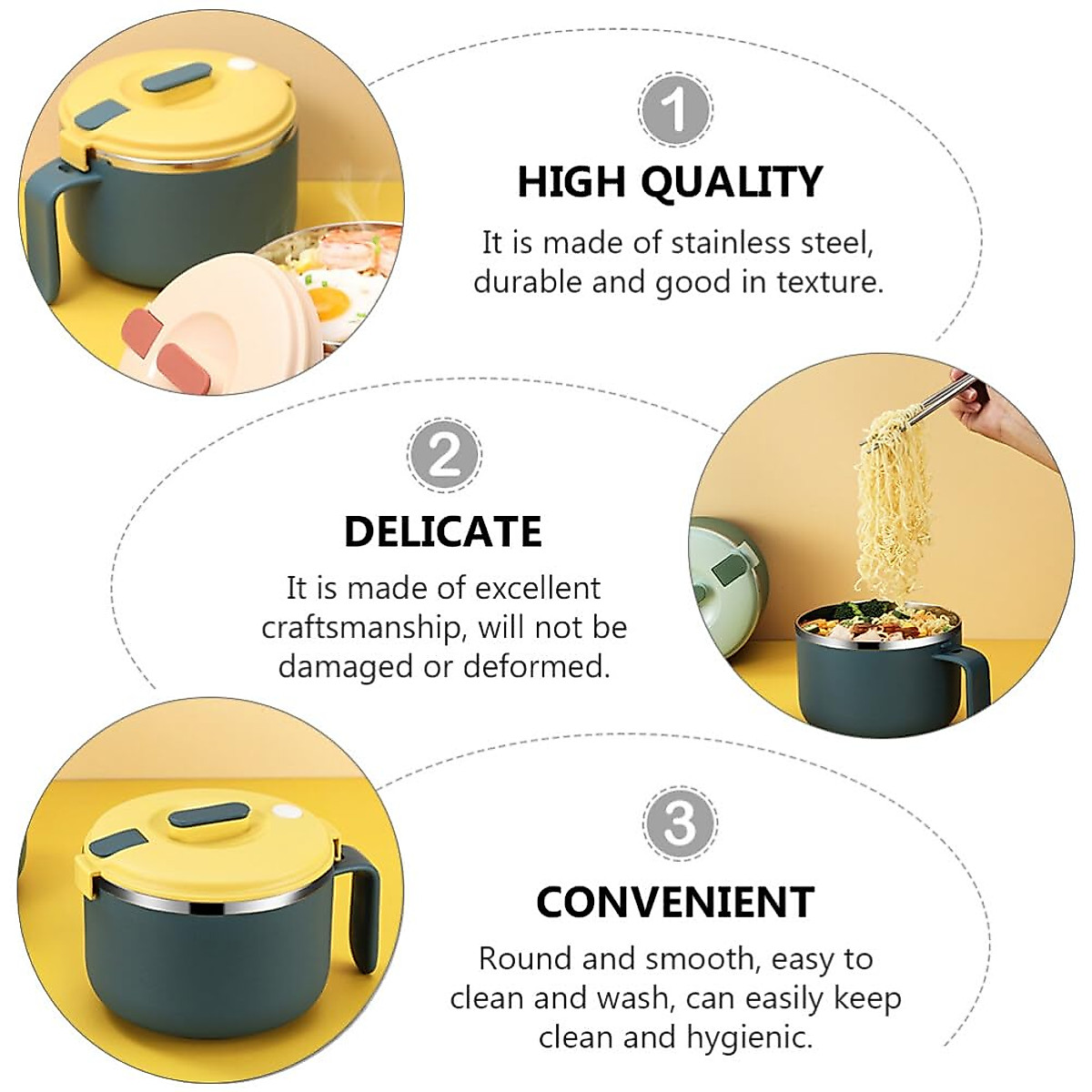 1

HIGH QUALITY

It is made of stainless steel, durable and good in texture.

2

DELICATE

It is made of excellent craftsmanship, will not be damaged or deformed.

3

CONVENIENT

Round and smooth, easy to clean and wash, can easily keep clean and hygienic.