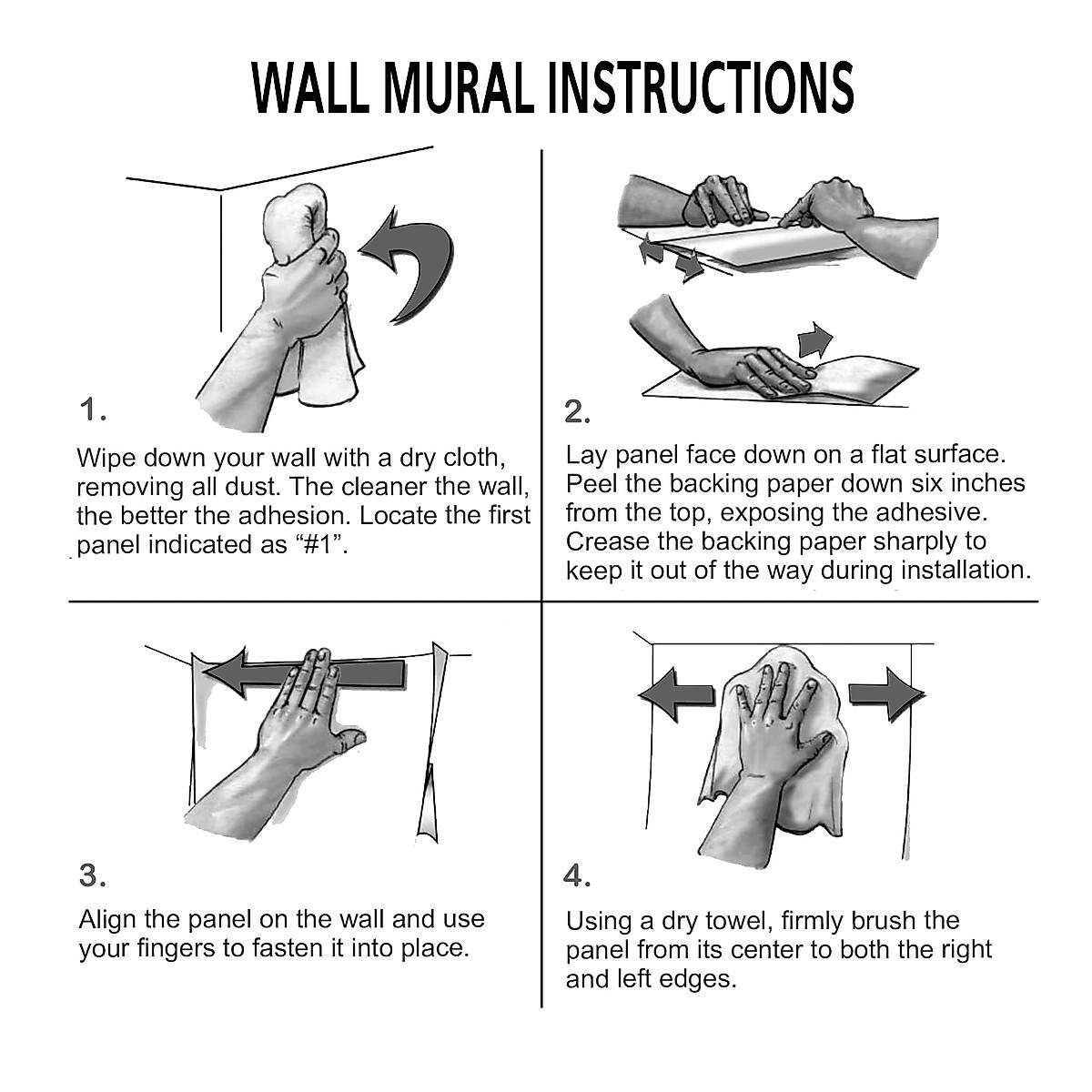 WALL MURAL INSTRUCTIONS

1.

Wipe down your wall with a dry cloth, removing all dust. The cleaner the wall, the better the adhesion. Locate the first panel indicated as “#1”.

2.

Lay panel face down on a flat surface. Peel the backing paper down six inches from the top, exposing the adhesive. Crease the backing paper sharply to keep it out of the way during installation.

3.

Align the panel on the wall and use your fingers to fasten it into place.

4.

Using a dry towel, firmly brush the panel from its center to both the right and left edges.