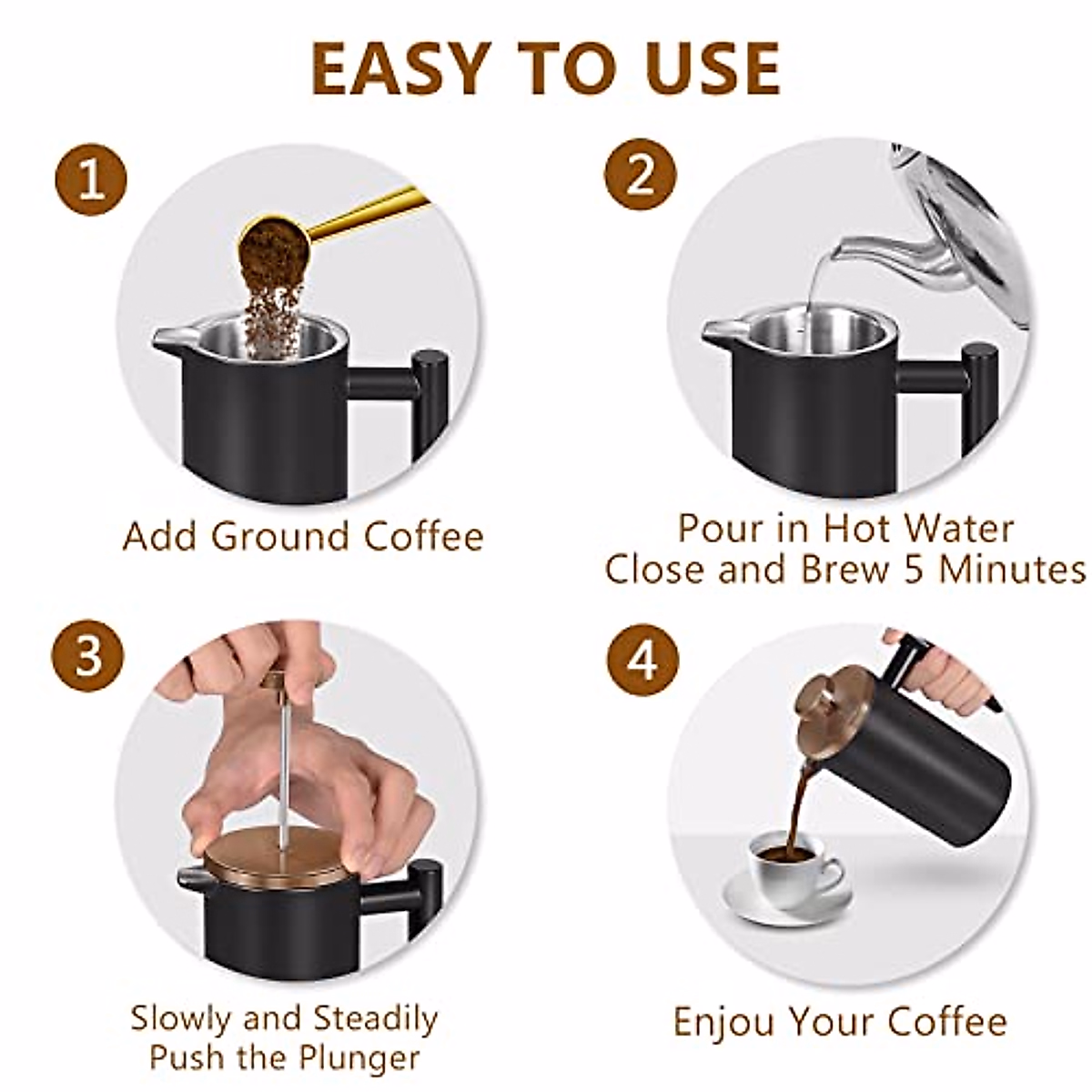 EASY TO USE

1

Add Ground Coffee

2

Pour in Hot Water
Close and Brew 5 Minutes

3

Slowly and Steadily
Push the Plunger

4

Enjou Your Coffee