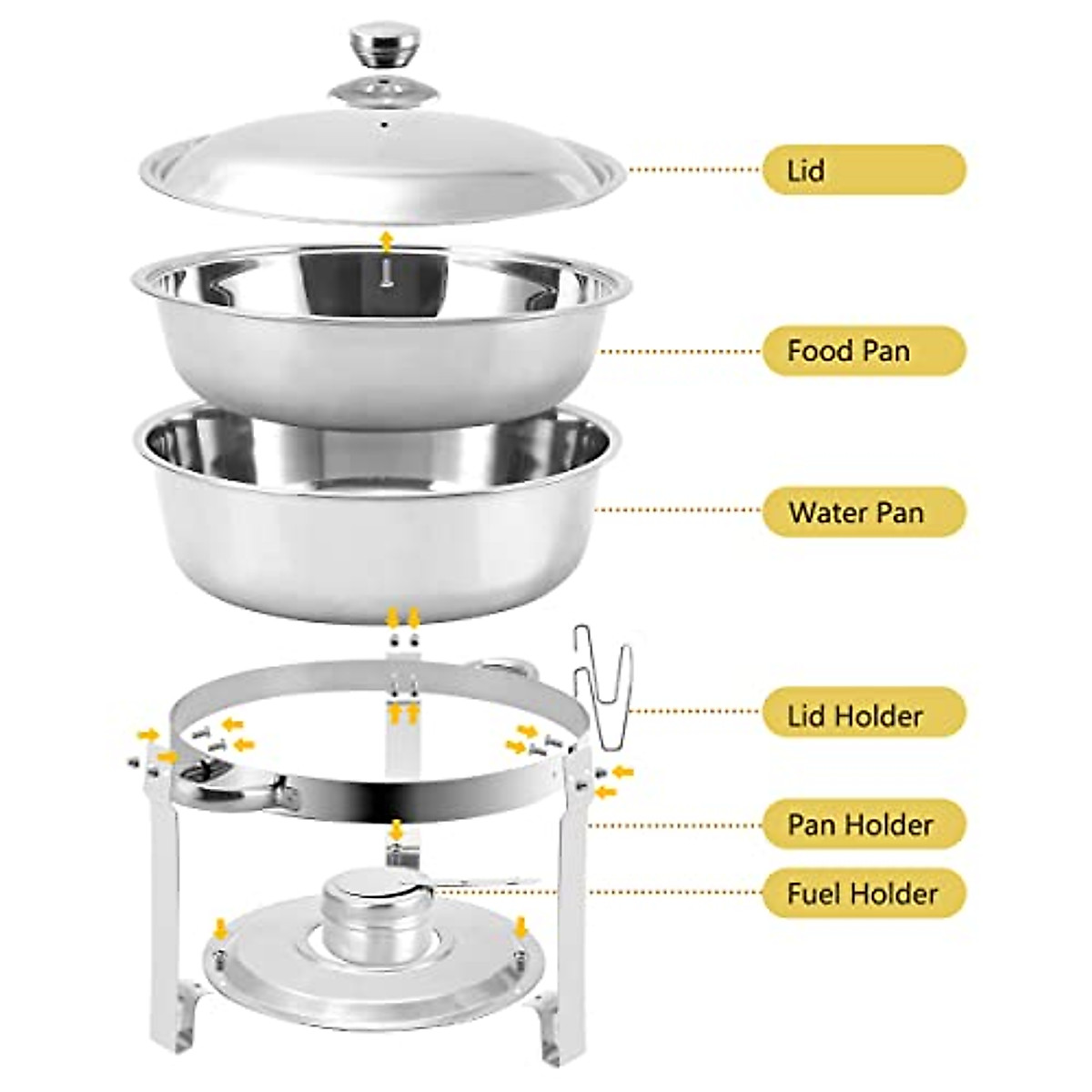 Lid

Food Pan

Water Pan

Lid Holder

Pan Holder

Fuel Holder