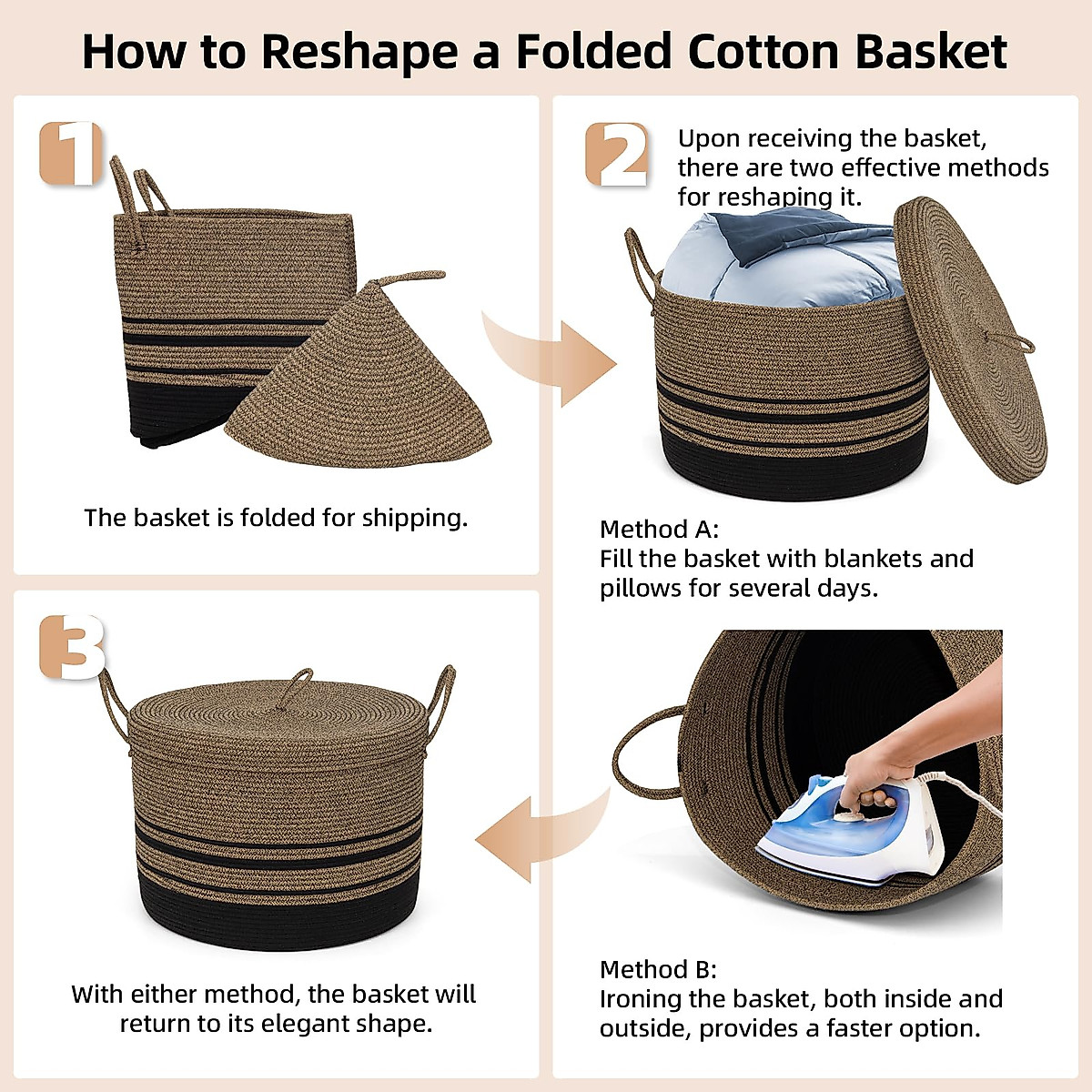 How to Reshape a Folded Cotton Basket

1

The basket is folded for shipping.

2

Upon receiving the basket, there are two effective methods for reshaping it.

Method A:
Fill the basket with blankets and pillows for several days.

Method B:
Ironing the basket, both inside and outside, provides a faster option.

3

With either method, the basket will return to its elegant shape.