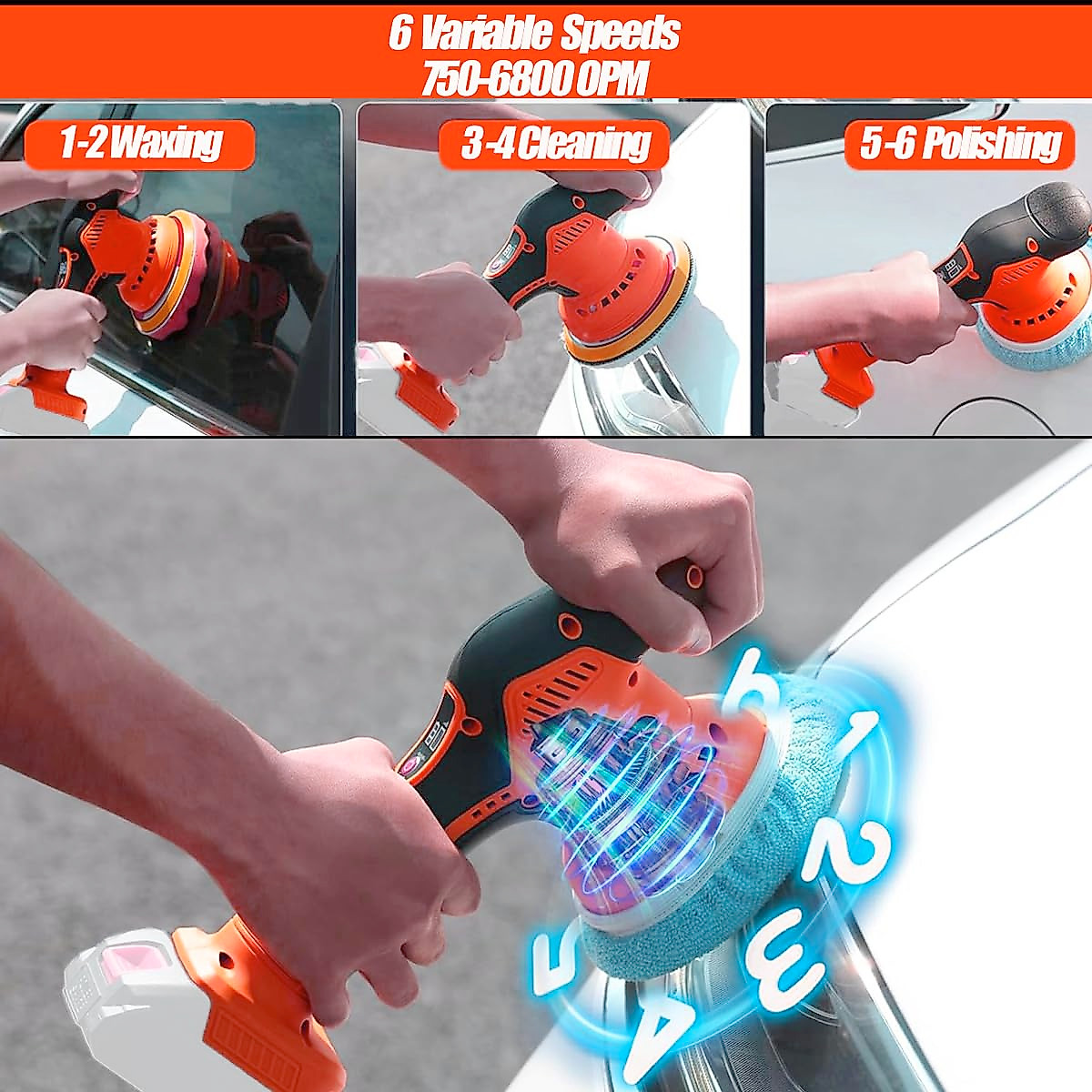 6 Variable Speeds
750-6800 OPM

1-2 Waxing

3-4 Cleaning

5-6 Polishing

6
1
2
3
4
5