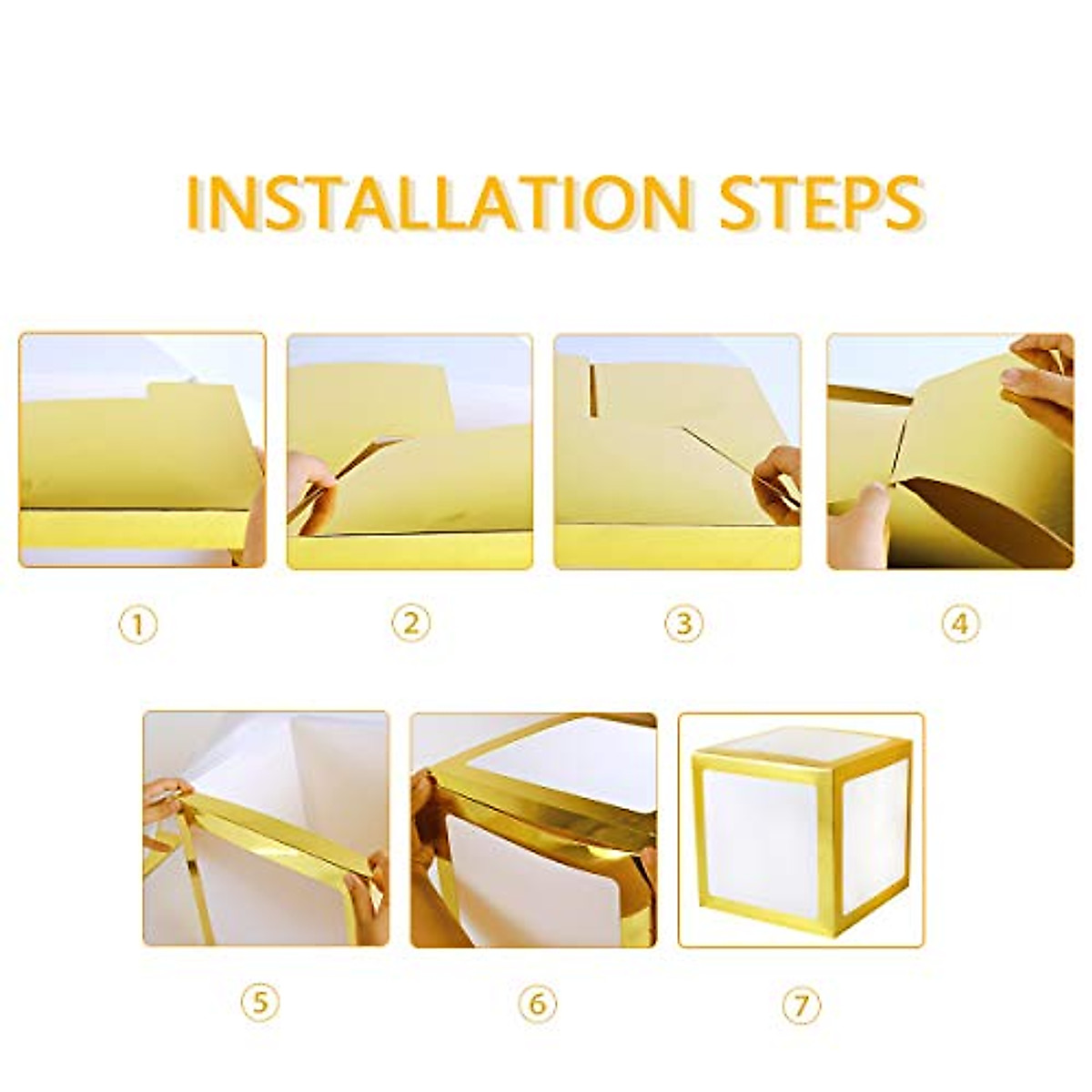 INSTALLATION STEPS

①

②

③

④

⑤

⑥

⑦