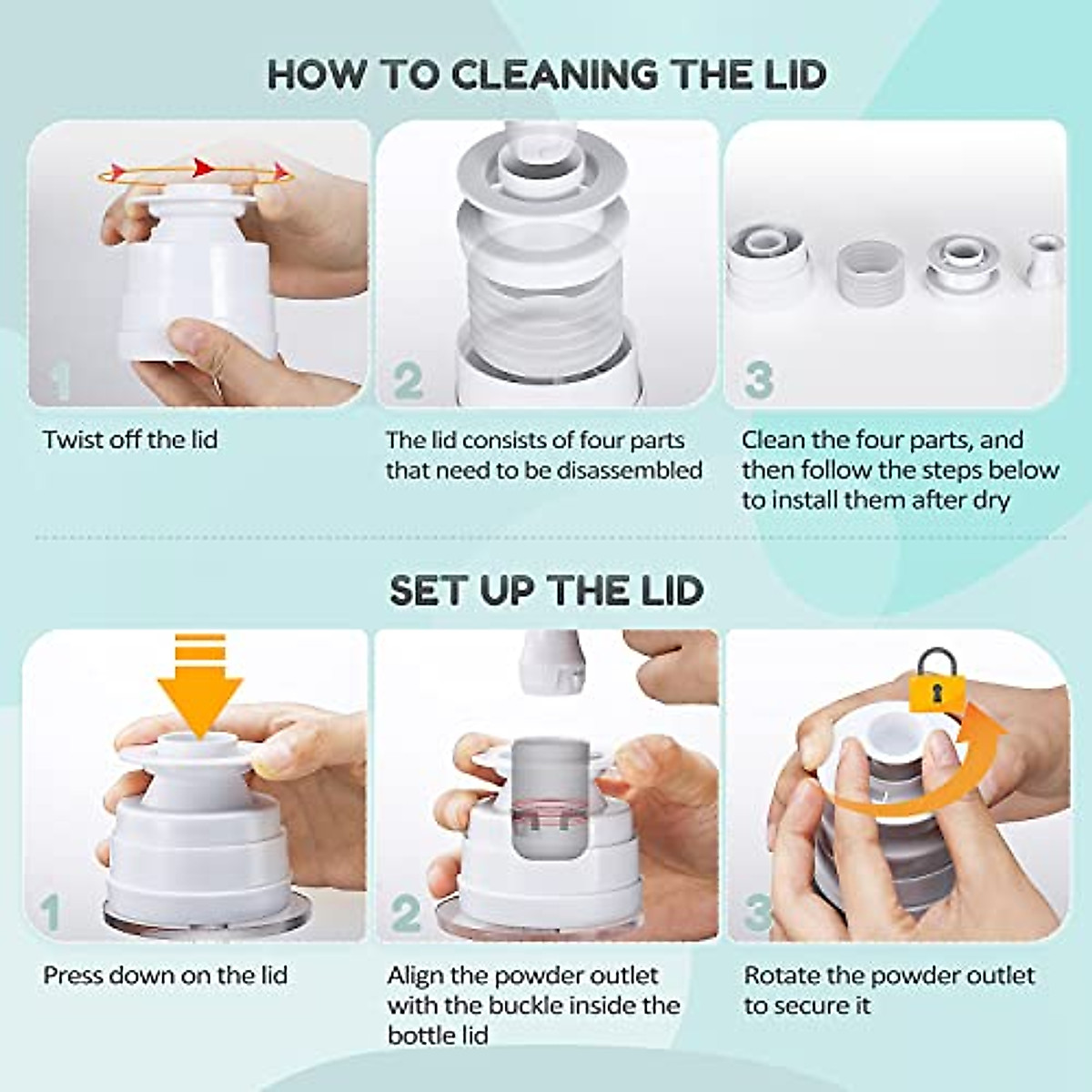 HOW TO CLEANING THE LID

1

Twist off the lid

2

The lid consists of four parts that need to be disassembled

3

Clean the four parts, and then follow the steps below to install them after dry

SET UP THE LID

1

Press down on the lid

2

Align the powder outlet with the buckle inside the bottle lid

3

Rotate the powder outlet to secure it