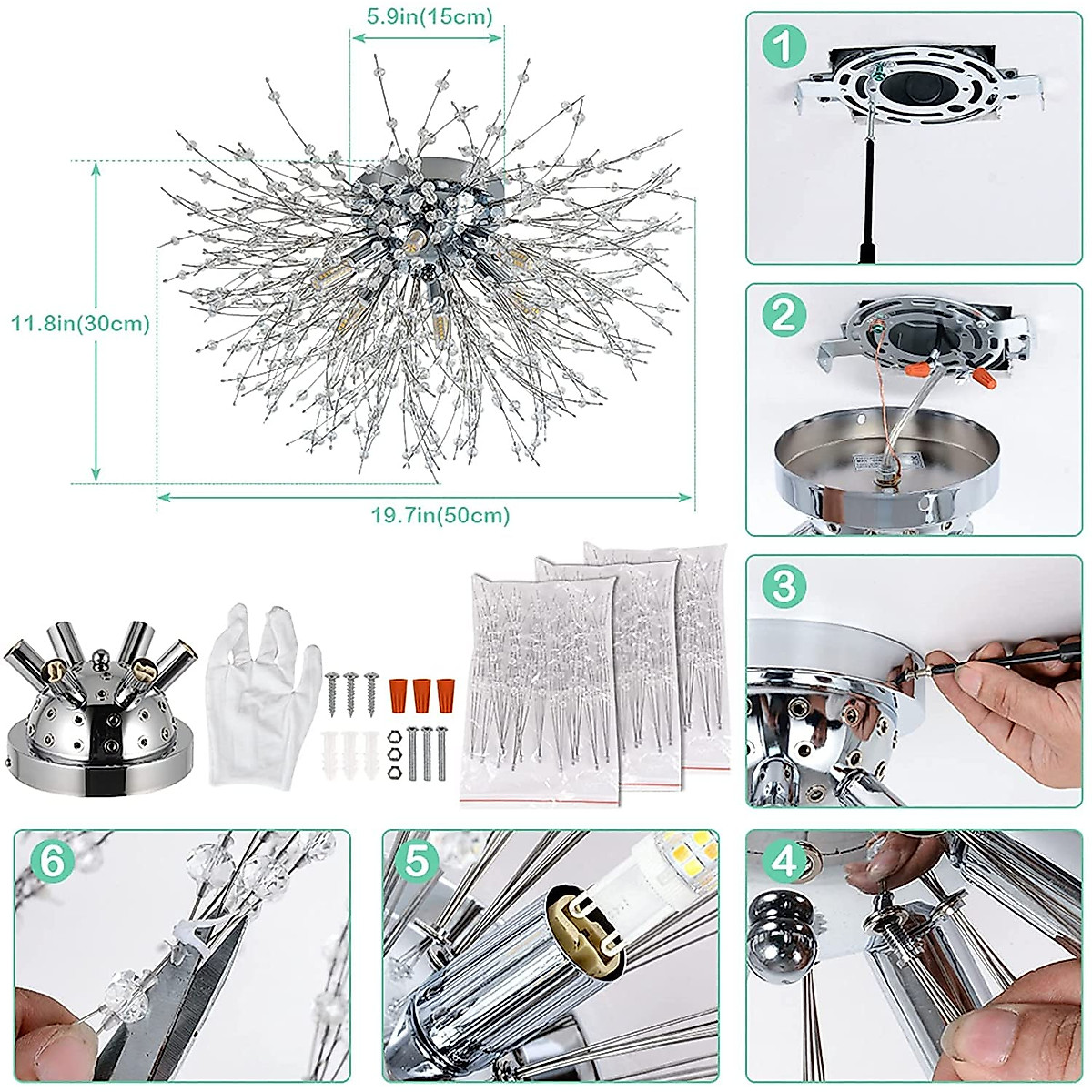 5.9in(15cm)

11.8in(30cm)

19.7in(50cm)

1

2

3

6

5

4