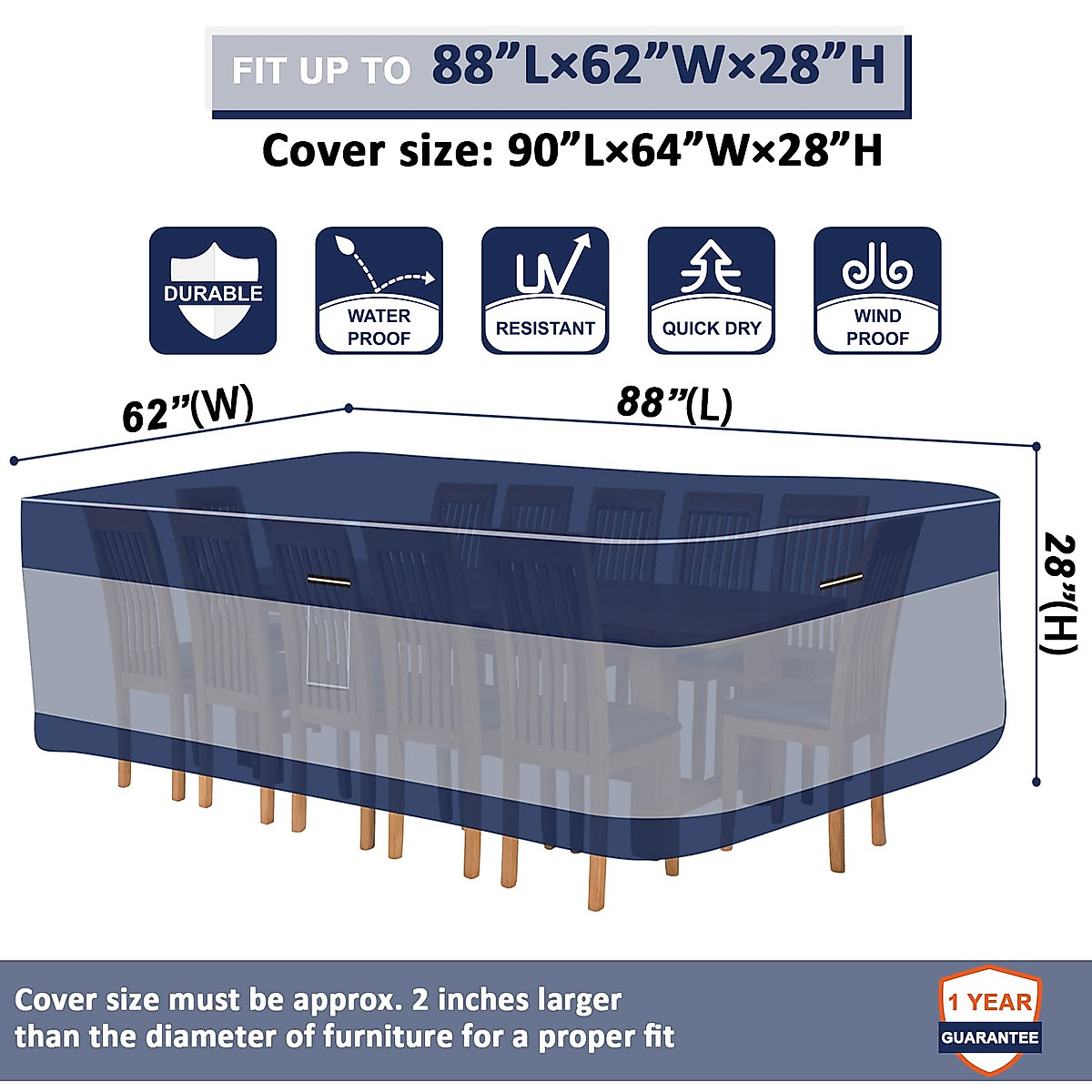 FIT UP TO 88”L×62”W×28”H

Cover size: 90”L×64”W×28”H

DURABLE

WATER PROOF

UV

RESISTANT

QUICK DRY

WIND PROOF

62”(W)

88”(L)

28”(H)

Cover size must be approx. 2 inches larger than the diameter of furniture for a proper fit

1 YEAR

GUARANTEE