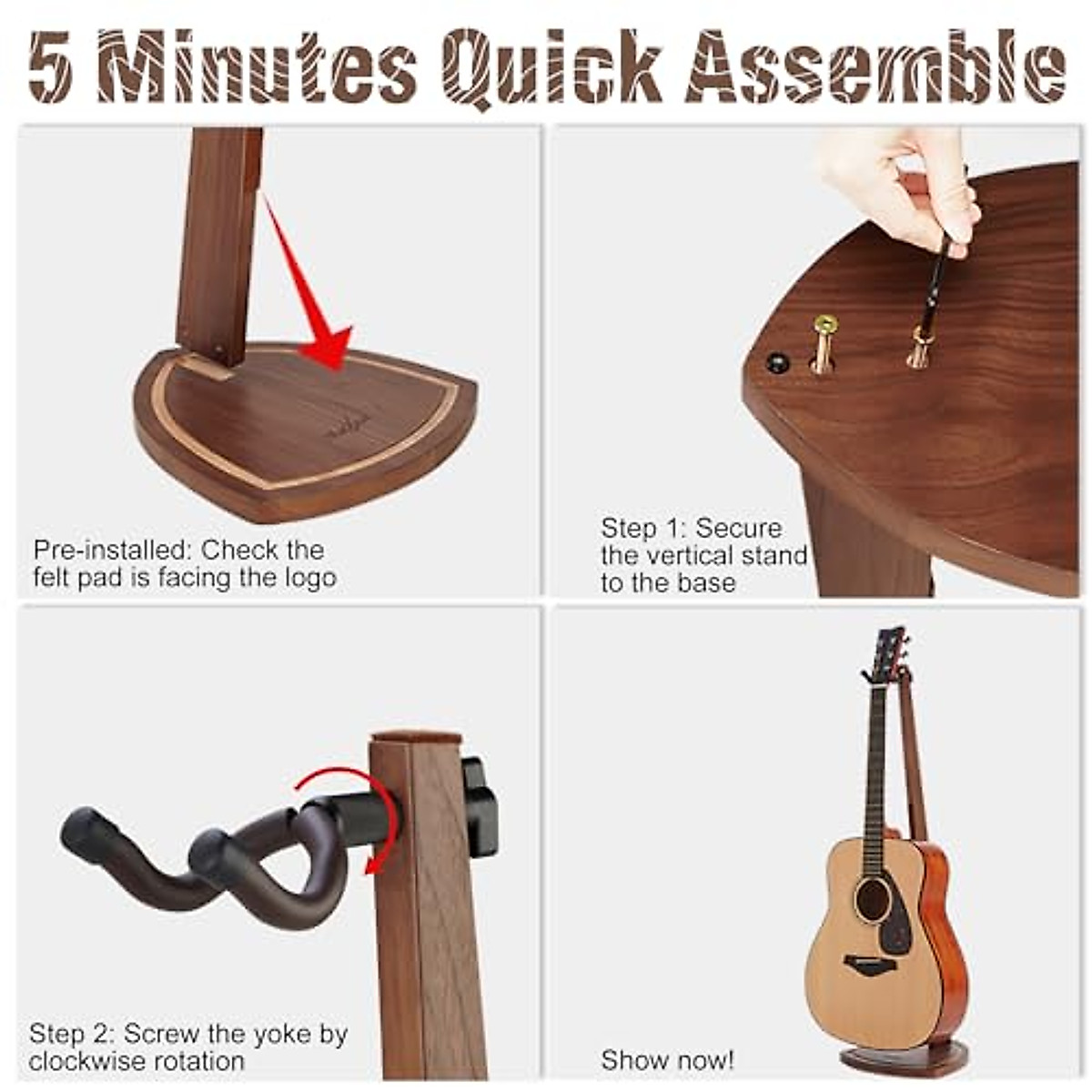 5 Minutes Quick Assemble

Pre-installed: Check the felt pad is facing the logo

Step 1: Secure the vertical stand to the base

Step 2: Screw the yoke by clockwise rotation

Show now!