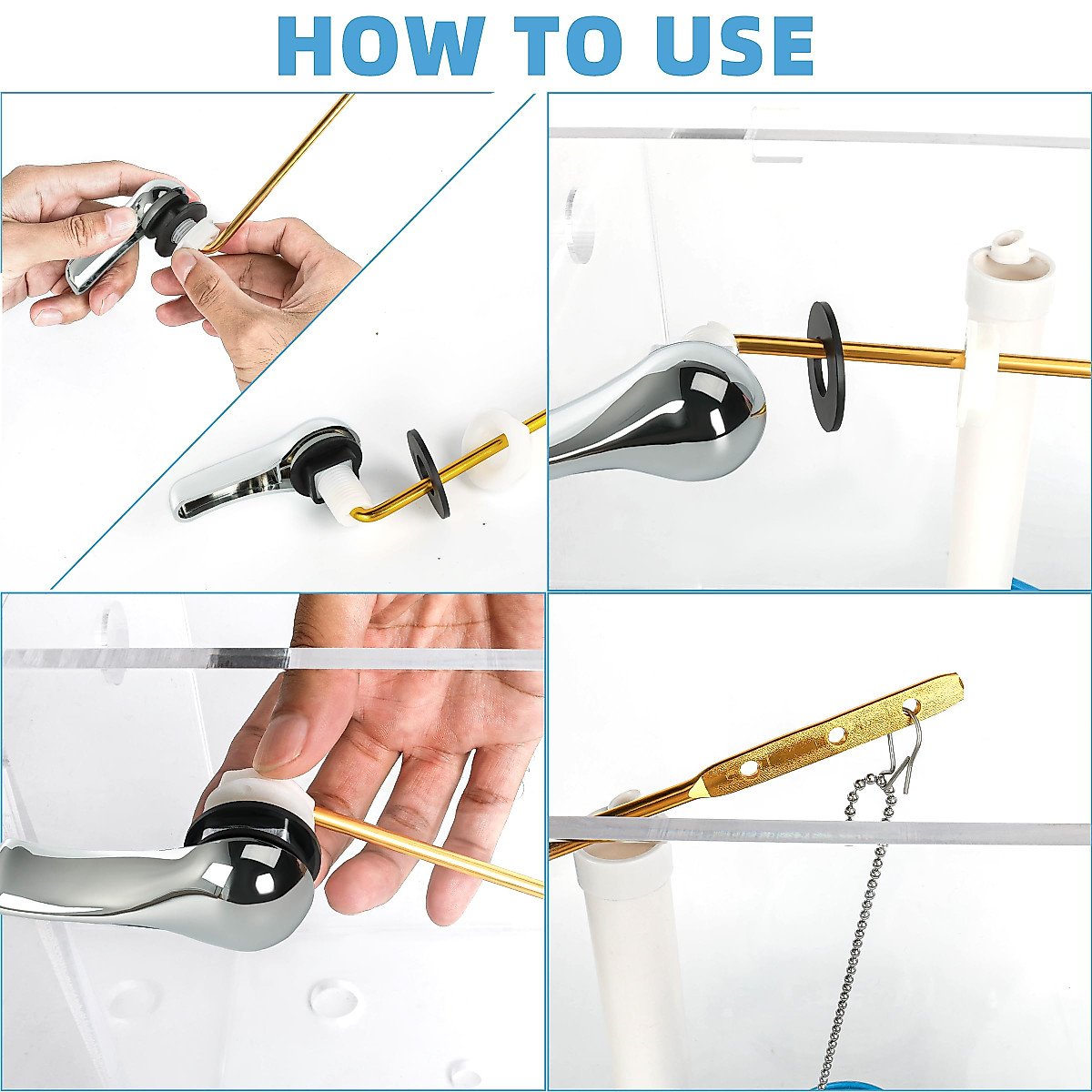 HOW TO USE