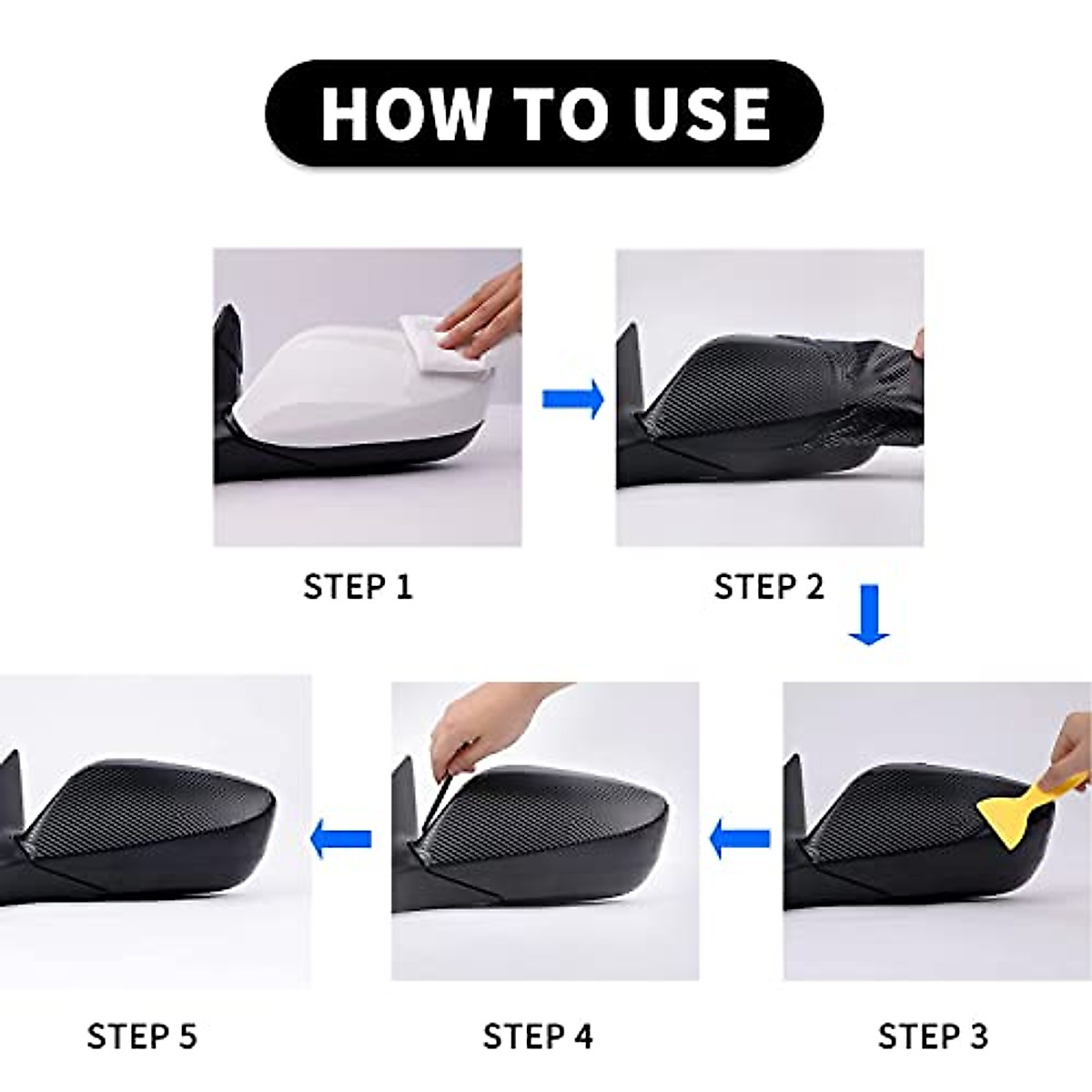 HOW TO USE

STEP 1

STEP 2

STEP 5

STEP 4

STEP 3