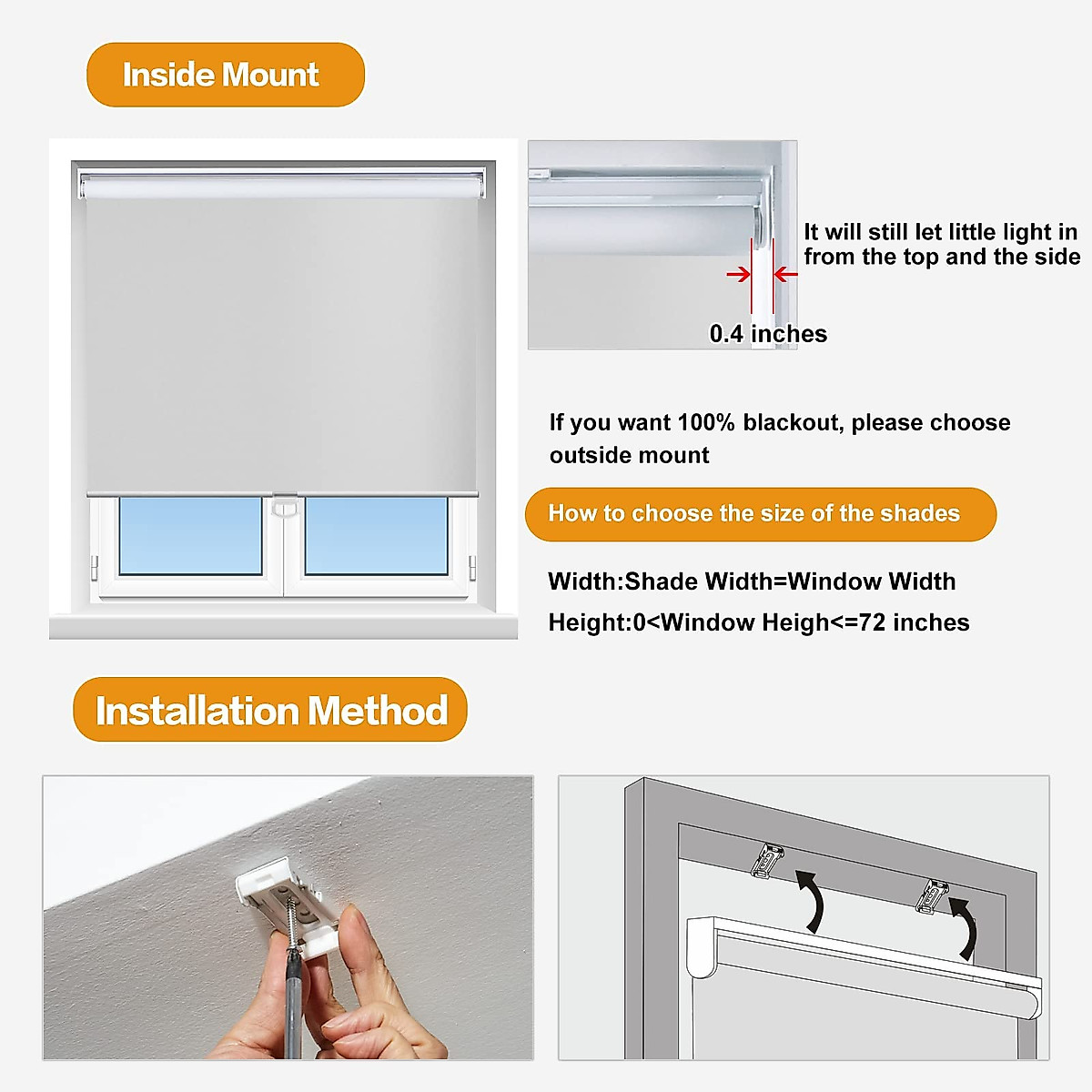 Inside Mount

It will still let little light in from the top and the side

0.4 inches

If you want 100% blackout, please choose outside mount

How to choose the size of the shades

Width:Shade Width=Window Width

Height:0<Window Heigh<=72 inches

Installation Method