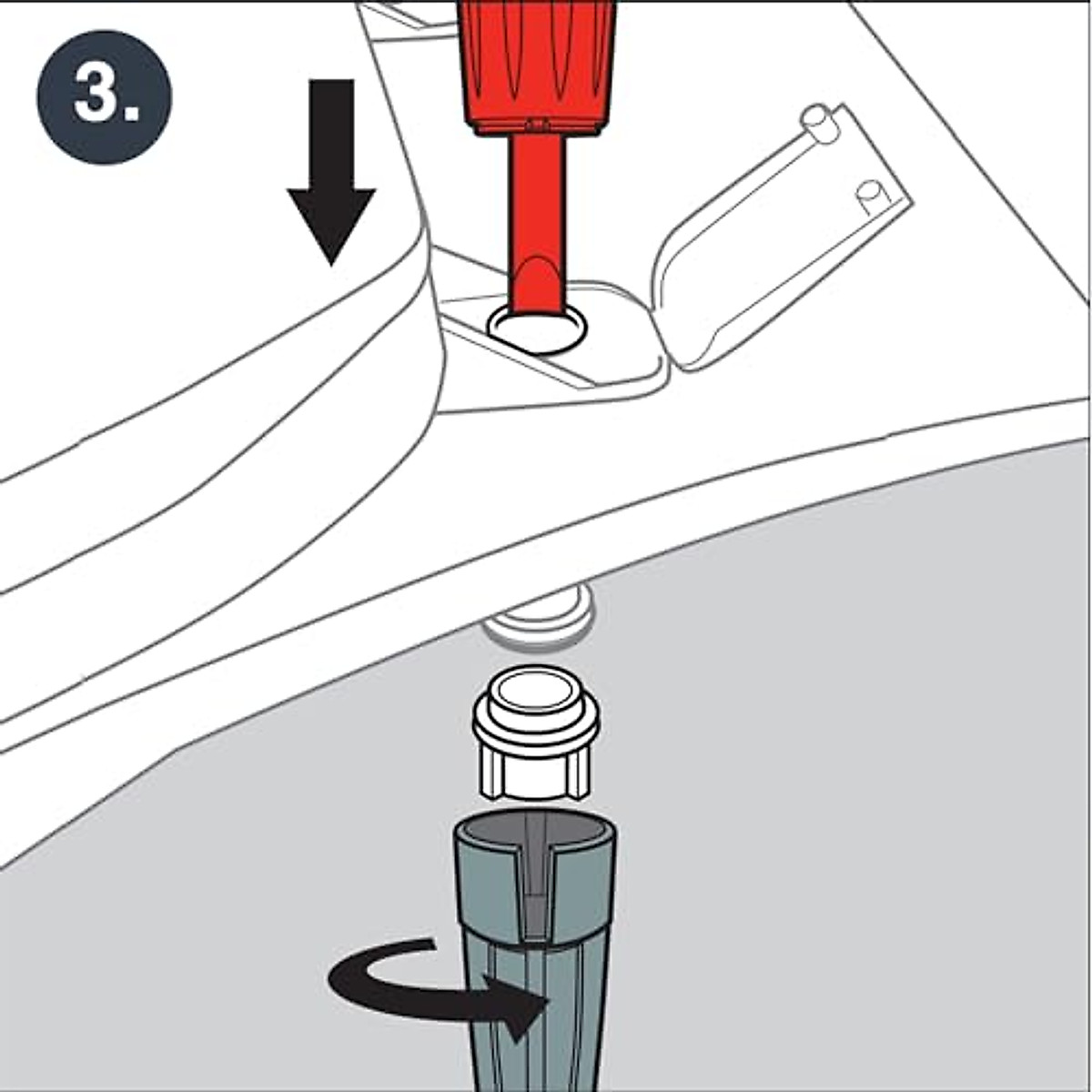 3.