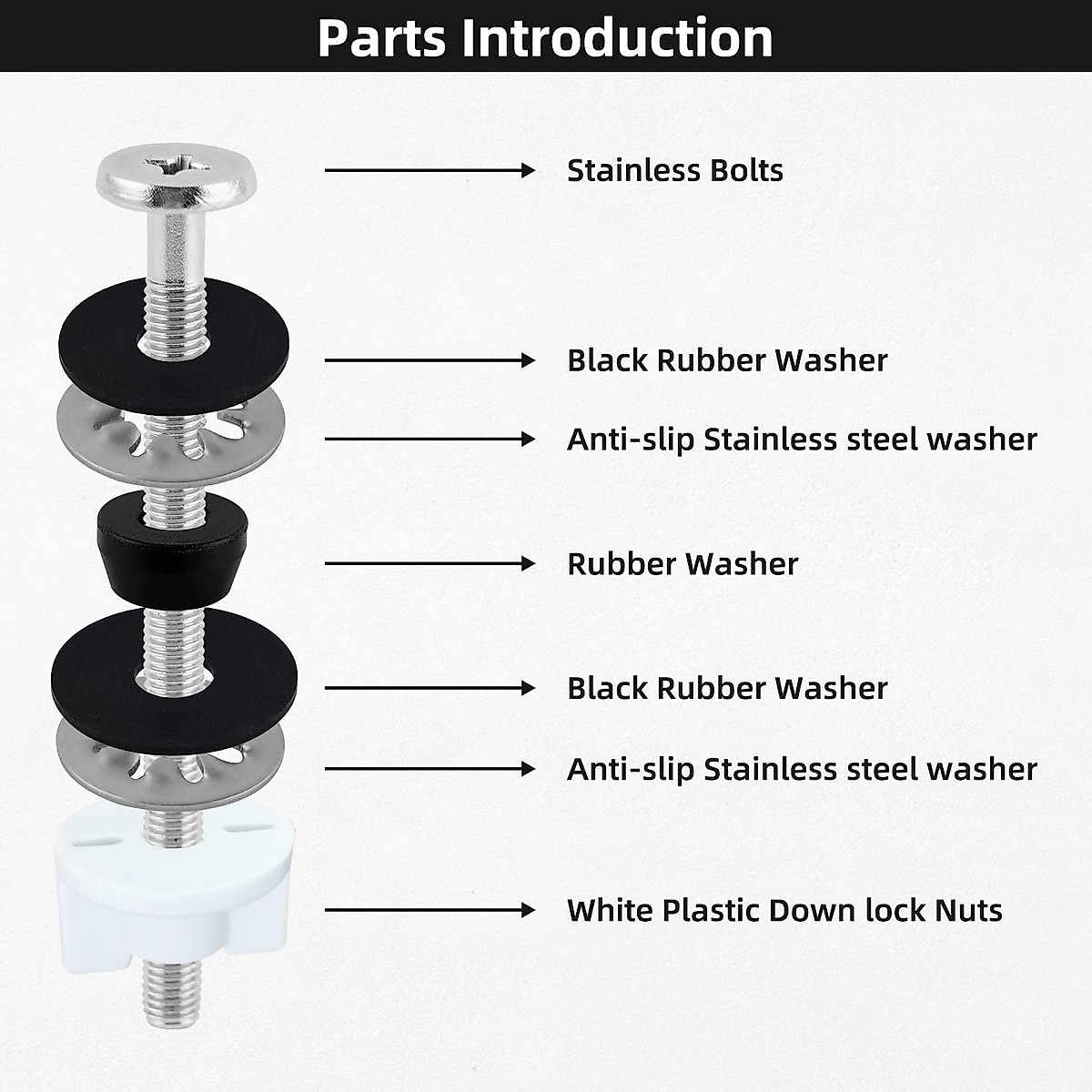 Parts Introduction

Stainless Bolts

Black Rubber Washer

Anti-slip Stainless steel washer

Rubber Washer

Black Rubber Washer

Anti-slip Stainless steel washer

White Plastic Down lock Nuts