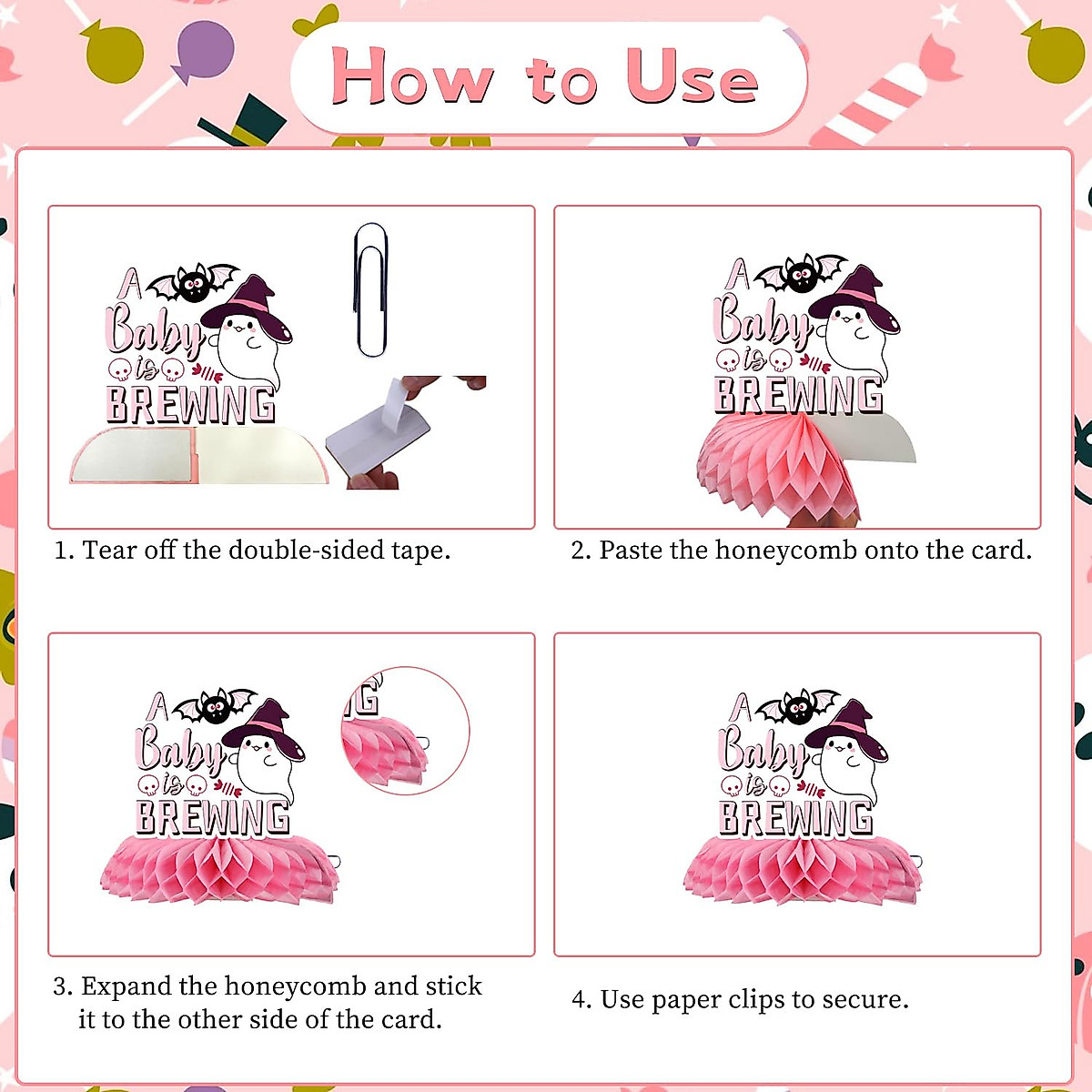 How to Use

A Baby is BREWING

1. Tear off the double-sided tape.

A Baby is BREWING

2. Paste the honeycomb onto the card.

A Baby is BREWING

3. Expand the honeycomb and stick it to the other side of the card.

A Baby is BREWING

4. Use paper clips to secure.